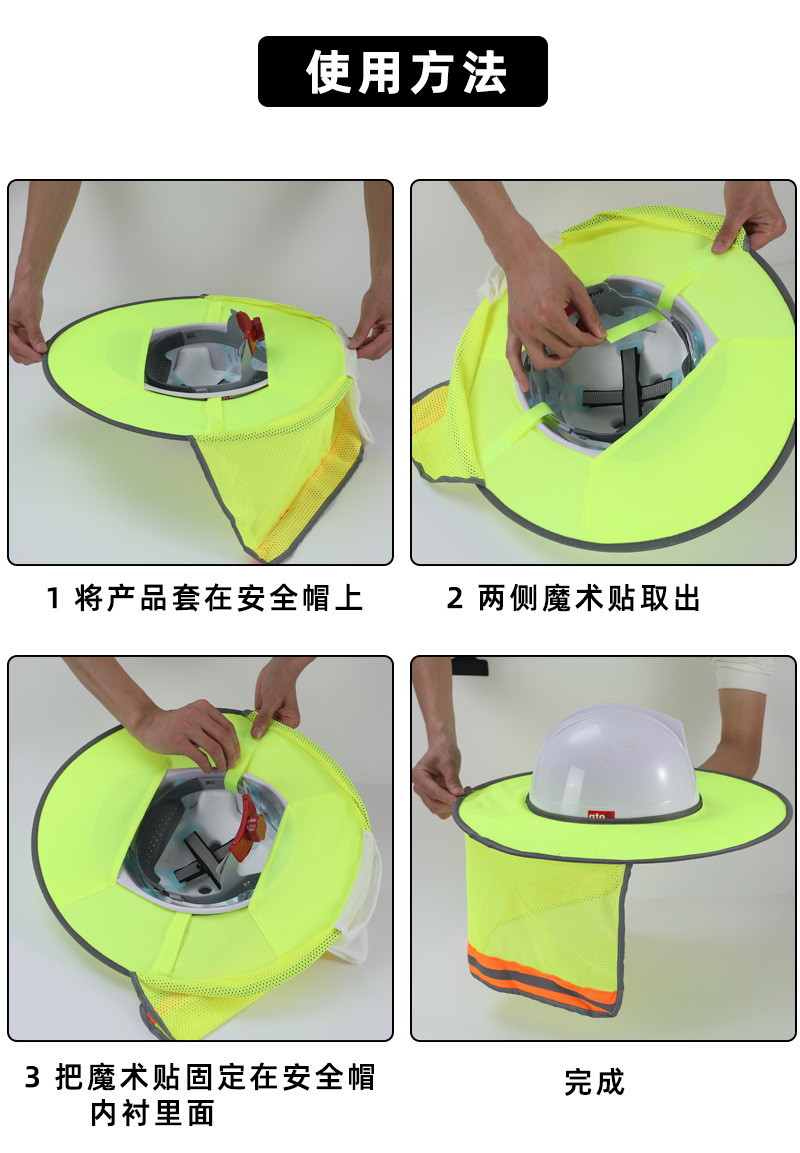 使用方法

1 将产品套在安全帽上

2 两侧魔术贴取出

3 把魔术贴固定在安全帽内衬里面

完成