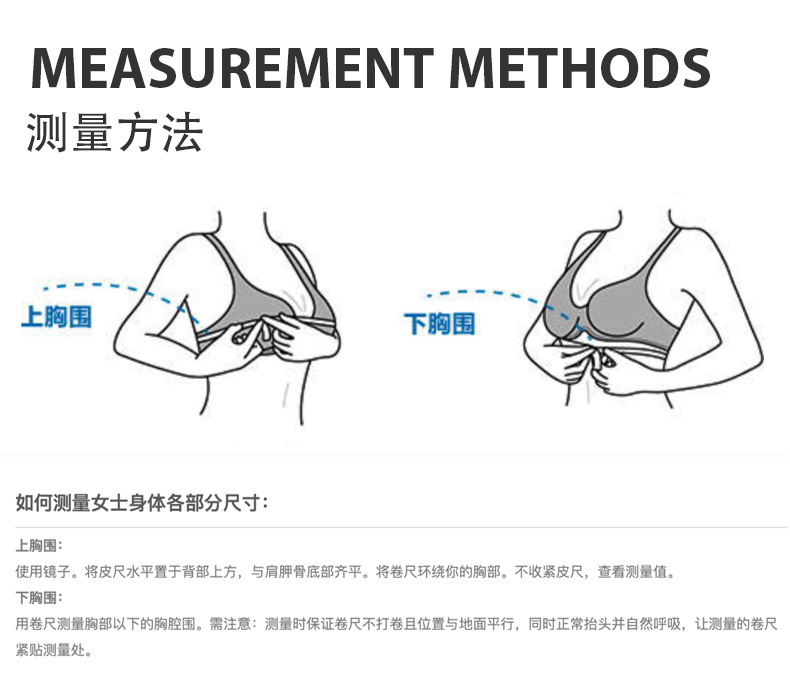 MEASUREMENT METHODS
测量方法

上胸围

下胸围

如何测量女士身体各部分尺寸：

上胸围：
使用镜子。将皮尺水平置于背部上方，与肩胛骨底部齐平。将卷尺环绕你的胸部。不收紧皮尺，查看测量值。
下胸围：
用卷尺测量胸部以下的胸腔围。需注意：测量时保证卷尺不打卷且位置与地面平行，同时正常抬头并自然呼吸，让测量的卷尺紧贴测量处。