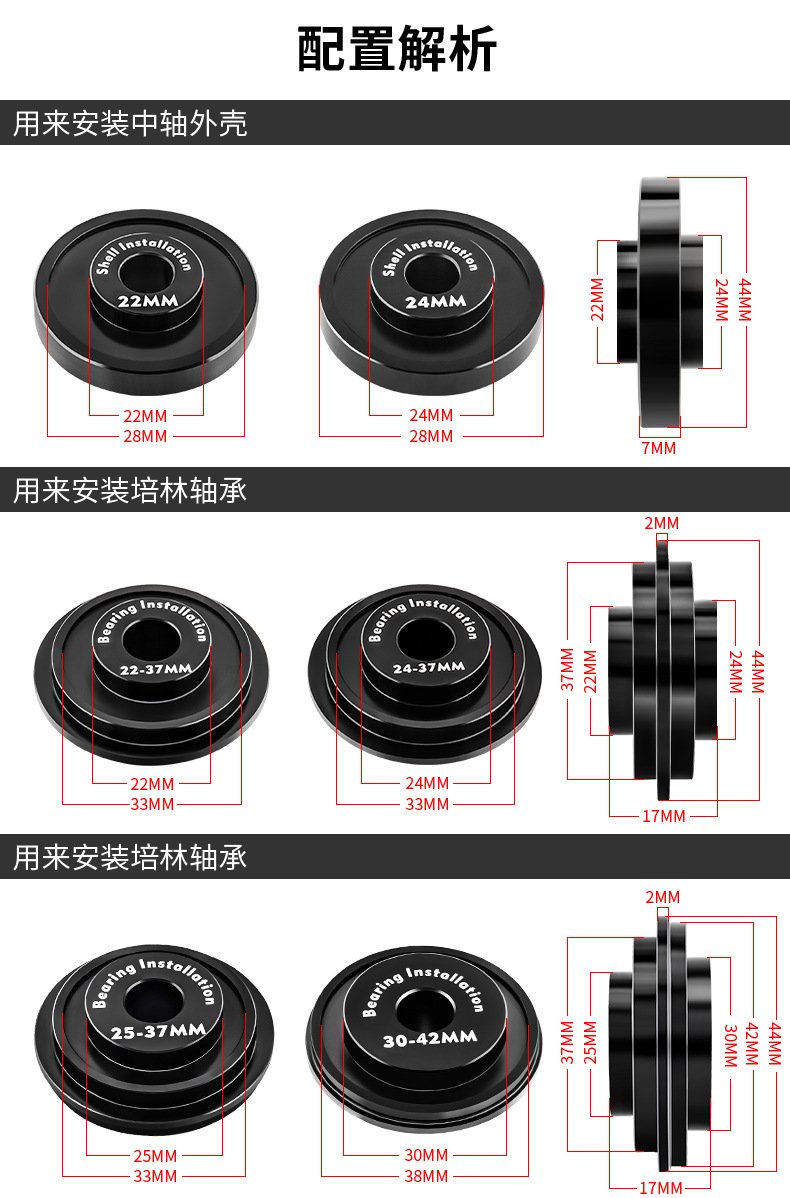 配置解析

用来安装中轴外壳

Shell Installation
22MM
22MM
28MM

Shell Installation
24MM
24MM
28MM

22MM
24MM
44MM
7MM

用来安装培林轴承

Bearing Installation
22-37MM
22MM
33MM

Bearing Installation
24-37MM
24MM
33MM

2MM
37MM
22MM
24MM
44MM
17MM

用来安装培林轴承

Bearing Installation
25-37MM
25MM
33MM

Bearing Installation
30-42MM
30MM
38MM

2MM
37MM
25MM
30MM
42MM
44MM
17MM