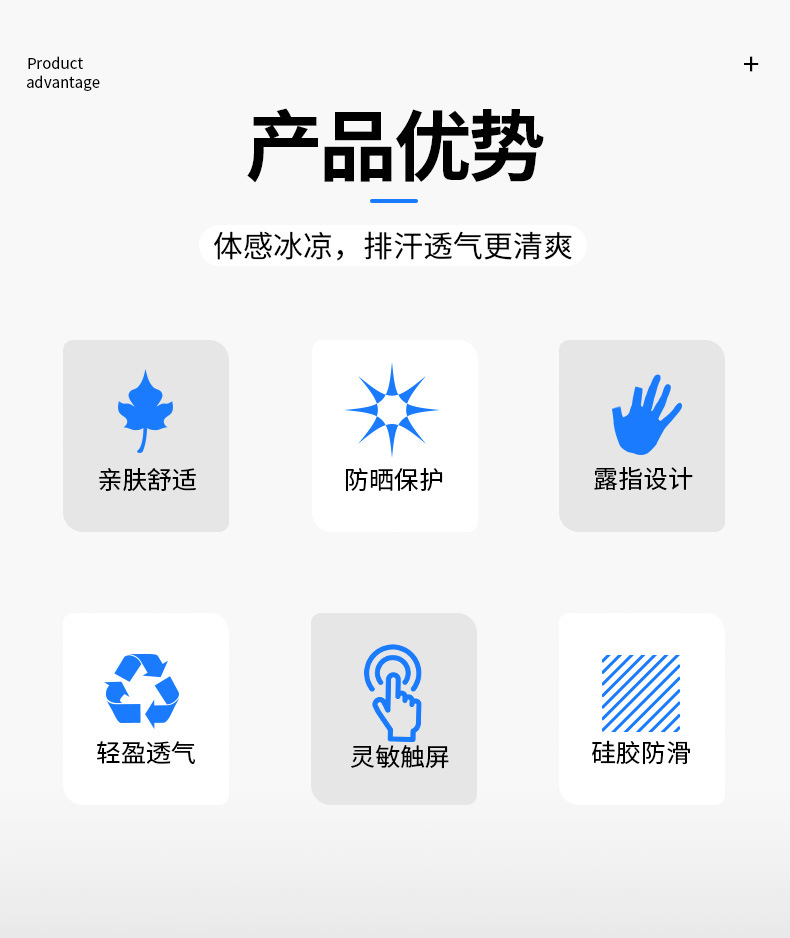 Product
advantage

+

产品优势

体感冰凉，排汗透气更清爽

亲肤舒适

防晒保护

露指设计

轻盈透气

灵敏触屏

硅胶防滑