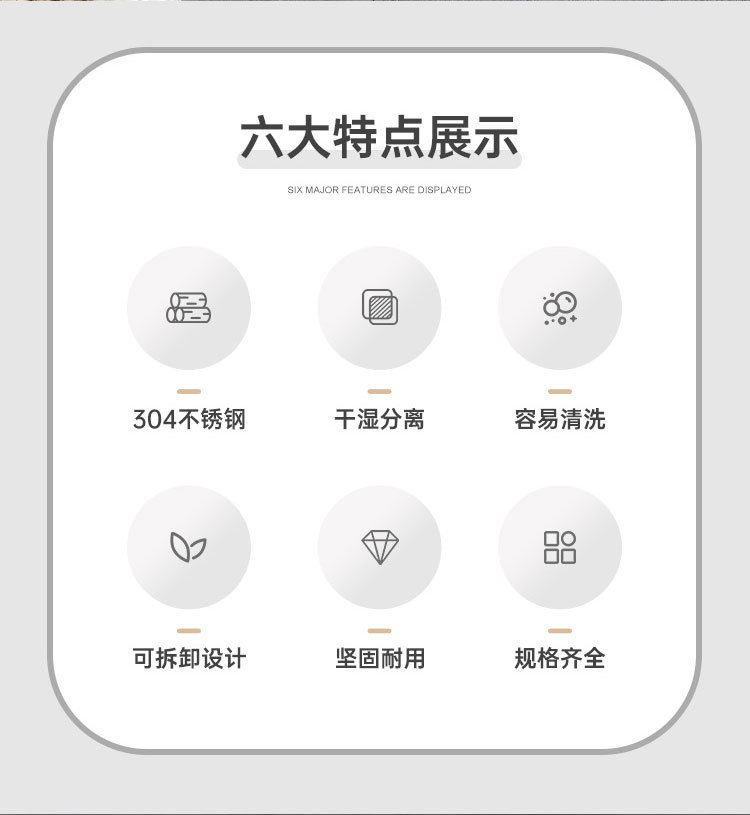 六大特点展示

SIX MAJOR FEATURES ARE DISPLAYED

304不锈钢

干湿分离

容易清洗

可拆卸设计

坚固耐用

规格齐全