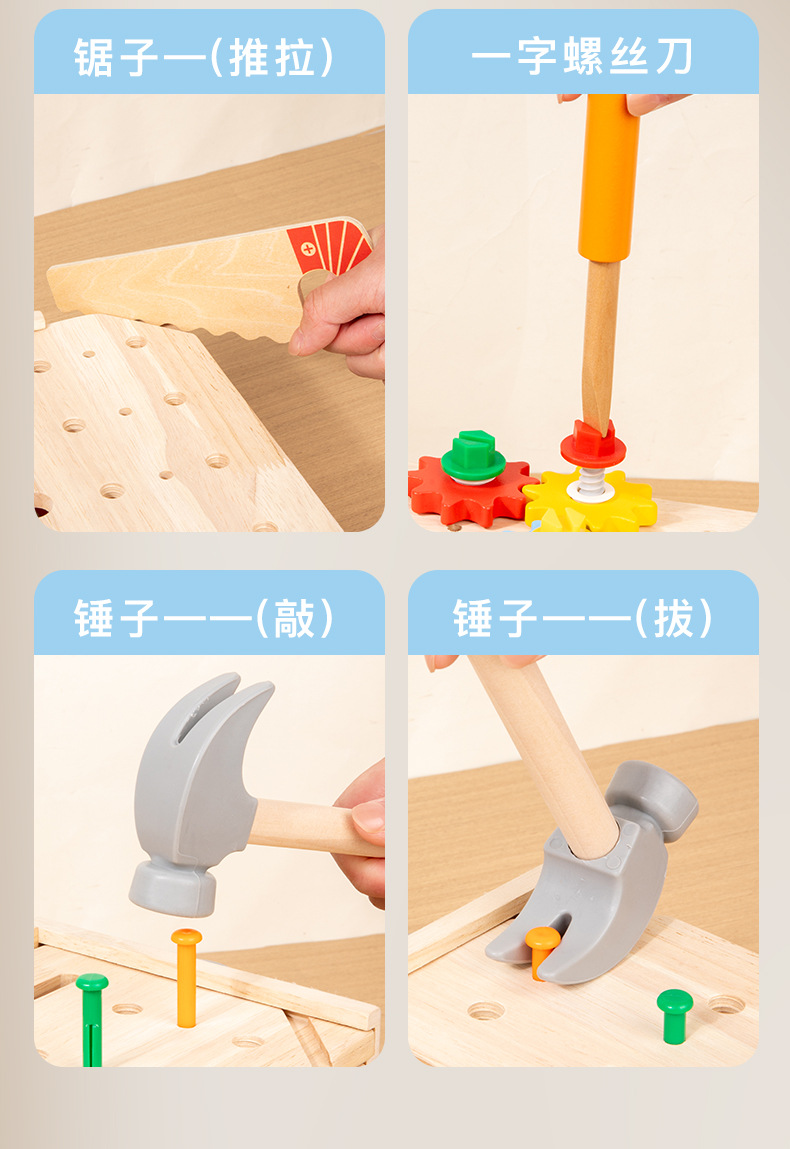 锯子—(推拉)

一字螺丝刀

锤子——(敲)

锤子——(拔)