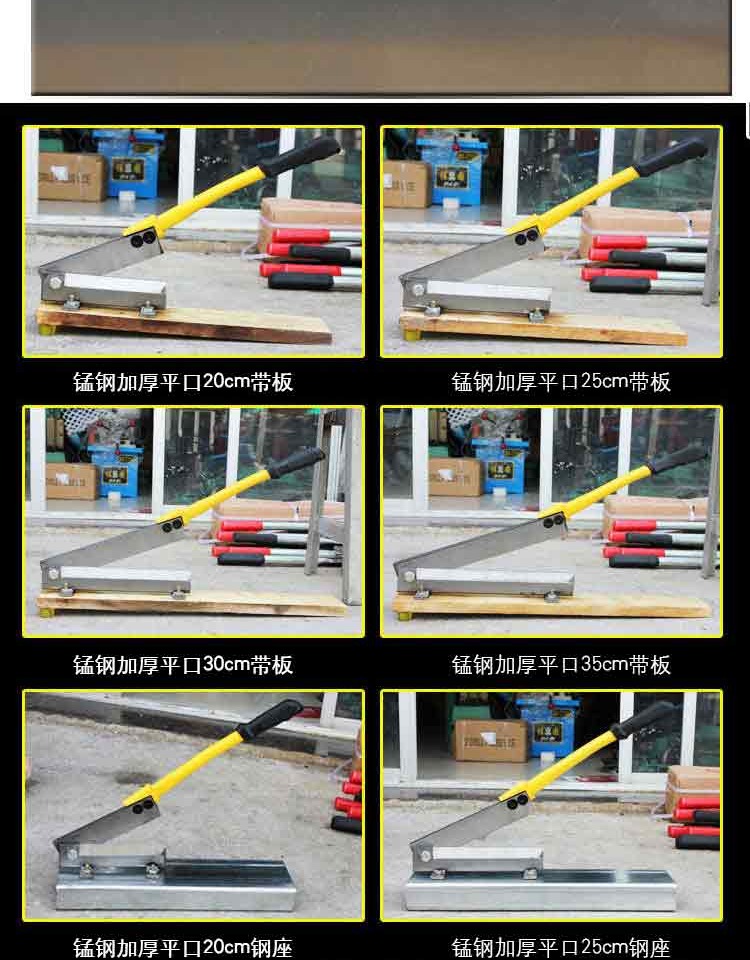 锰钢加厚平口20cm带板

锰钢加厚平口25cm带板

锰钢加厚平口30cm带板

锰钢加厚平口35cm带板

锰钢加厚平口20cm钢座

锰钢加厚平口25cm钢座