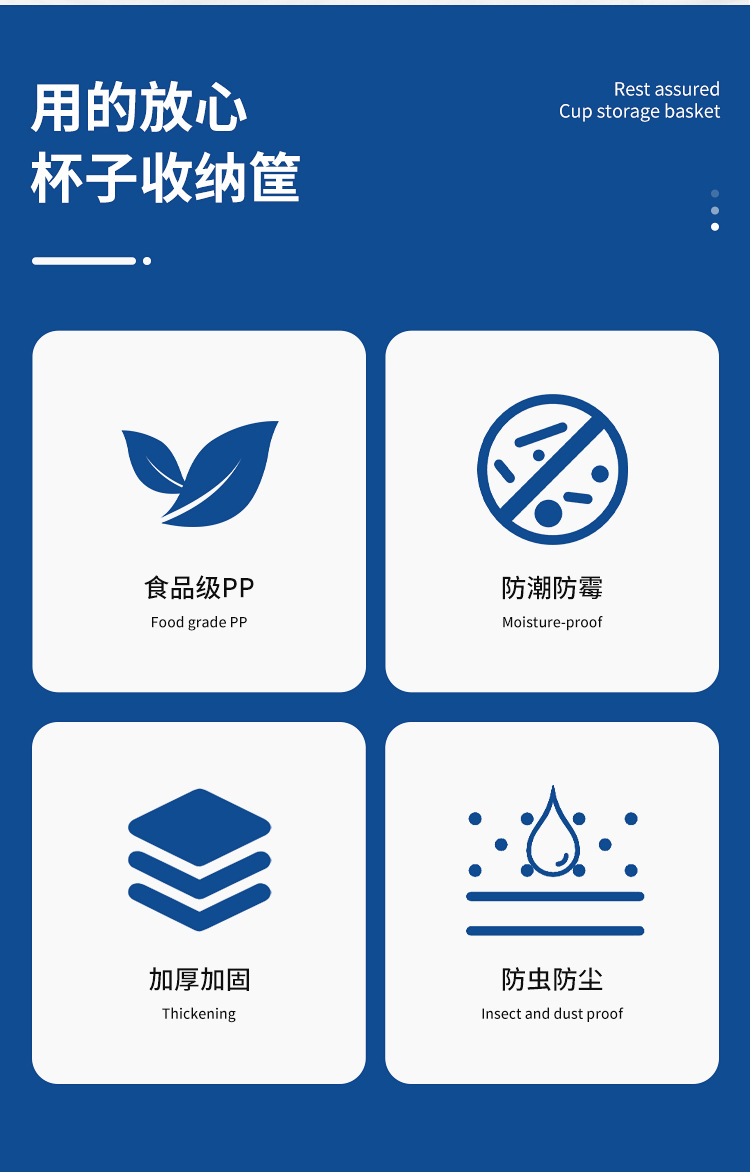 用的放心
杯子收纳筐

Rest assured
Cup storage basket

食品级PP
Food grade PP

防潮防霉
Moisture-proof

加厚加固
Thickening

防虫防尘
Insect and dust proof