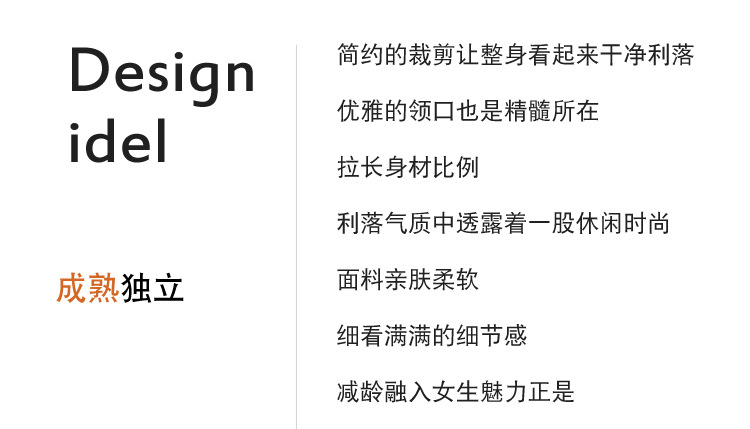 Design
idel

成熟独立

简约的裁剪让整身看起来干净利落

优雅的领口也是精髓所在

拉长身材比例

利落气质中透露着一股休闲时尚

面料亲肤柔软

细看满满的细节感

减龄融入女生魅力正是