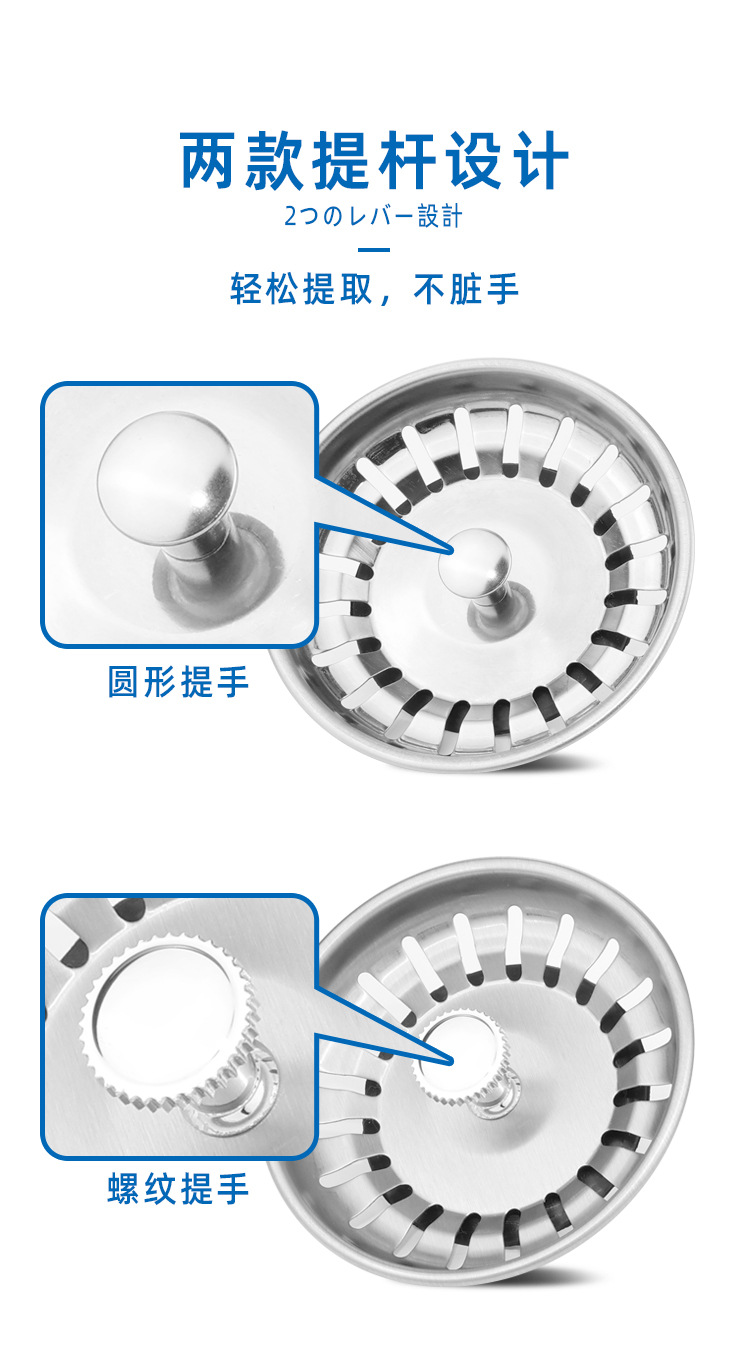 两款提杆设计
2つのレバー設計

轻松提取，不脏手

圆形提手

螺纹提手