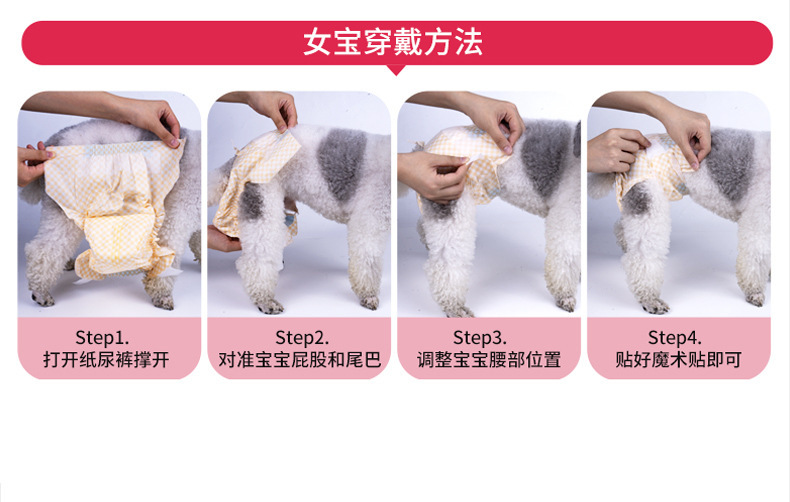 女宝穿戴方法

Step1.
打开纸尿裤撑开

Step2.
对准宝宝屁股和尾巴

Step3.
调整宝宝腰部位置

Step4.
贴好魔术贴即可