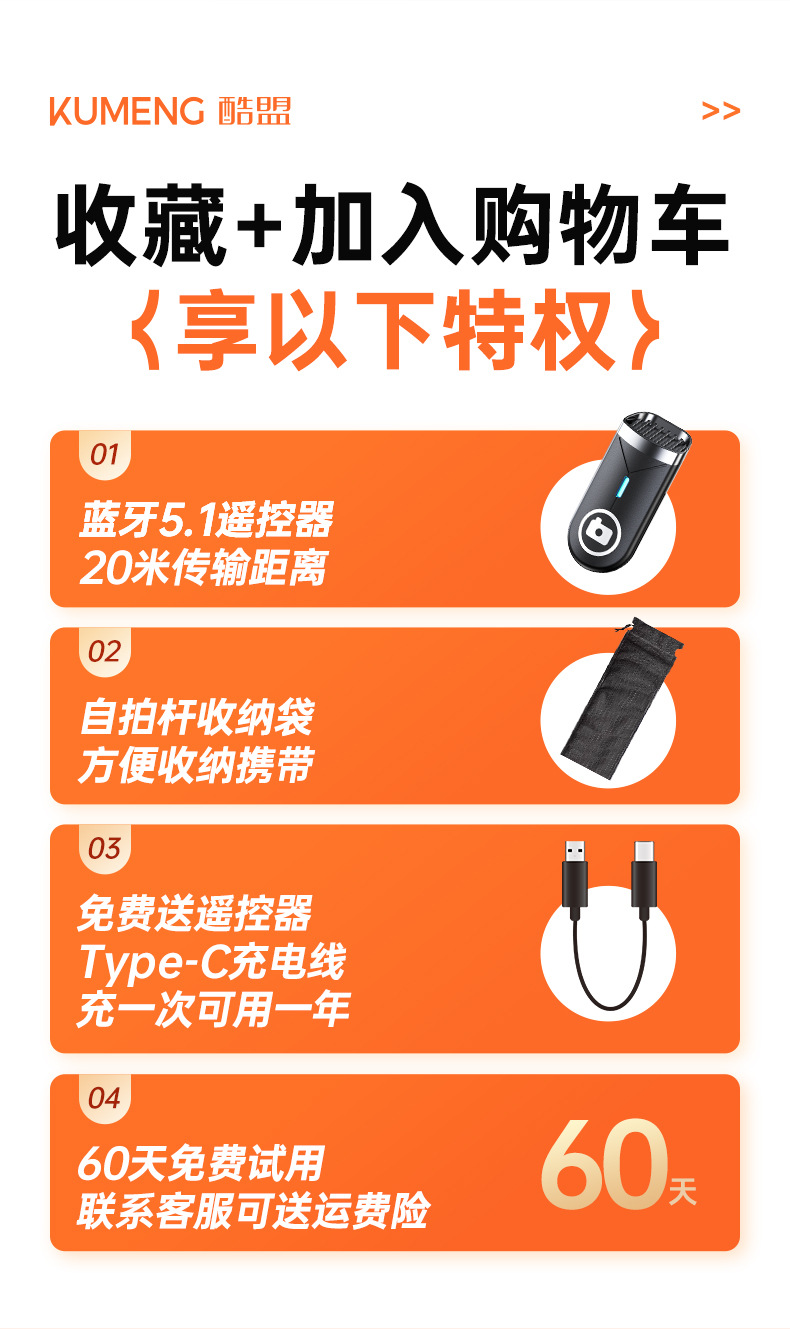 KUMENG 酷盟

>>

收藏+加入购物车

{享以下特权}

01

蓝牙5.1遥控器
20米传输距离

02

自拍杆收纳袋
方便收纳携带

03

免费送遥控器
Type-C充电线
充一次可用一年

04

60天免费试用
联系客服可送运费险

60天