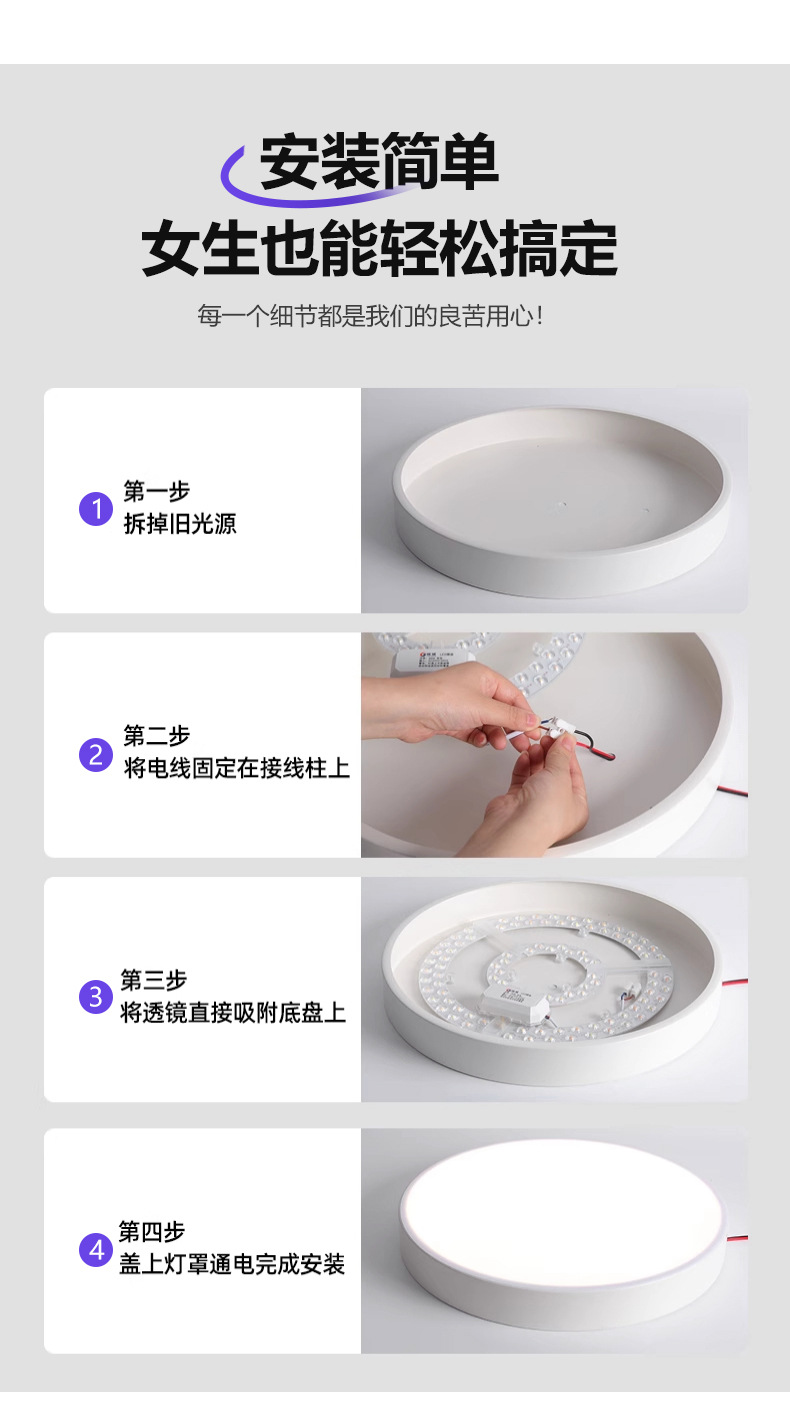 安装简单
女生也能轻松搞定

每一个细节都是我们的良苦用心！

1 第一步
拆掉旧光源

2 第二步
将电线固定在接线柱上

3 第三步
将透镜直接吸附底盘上

4 第四步
盖上灯罩通电完成安装