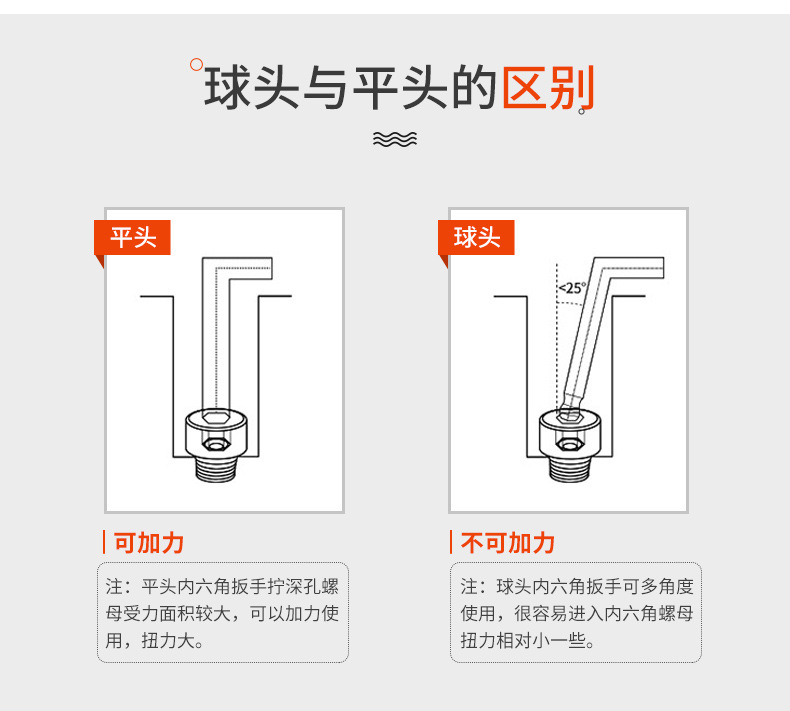 球头与平头的区别

平头

可加力

注：平头内六角扳手拧深孔螺母受力面积较大，可以加力使用，扭力大。

球头

<25°

不可加力

注：球头内六角扳手可多角度使用，很容易进入内六角螺母扭力相对小一些。