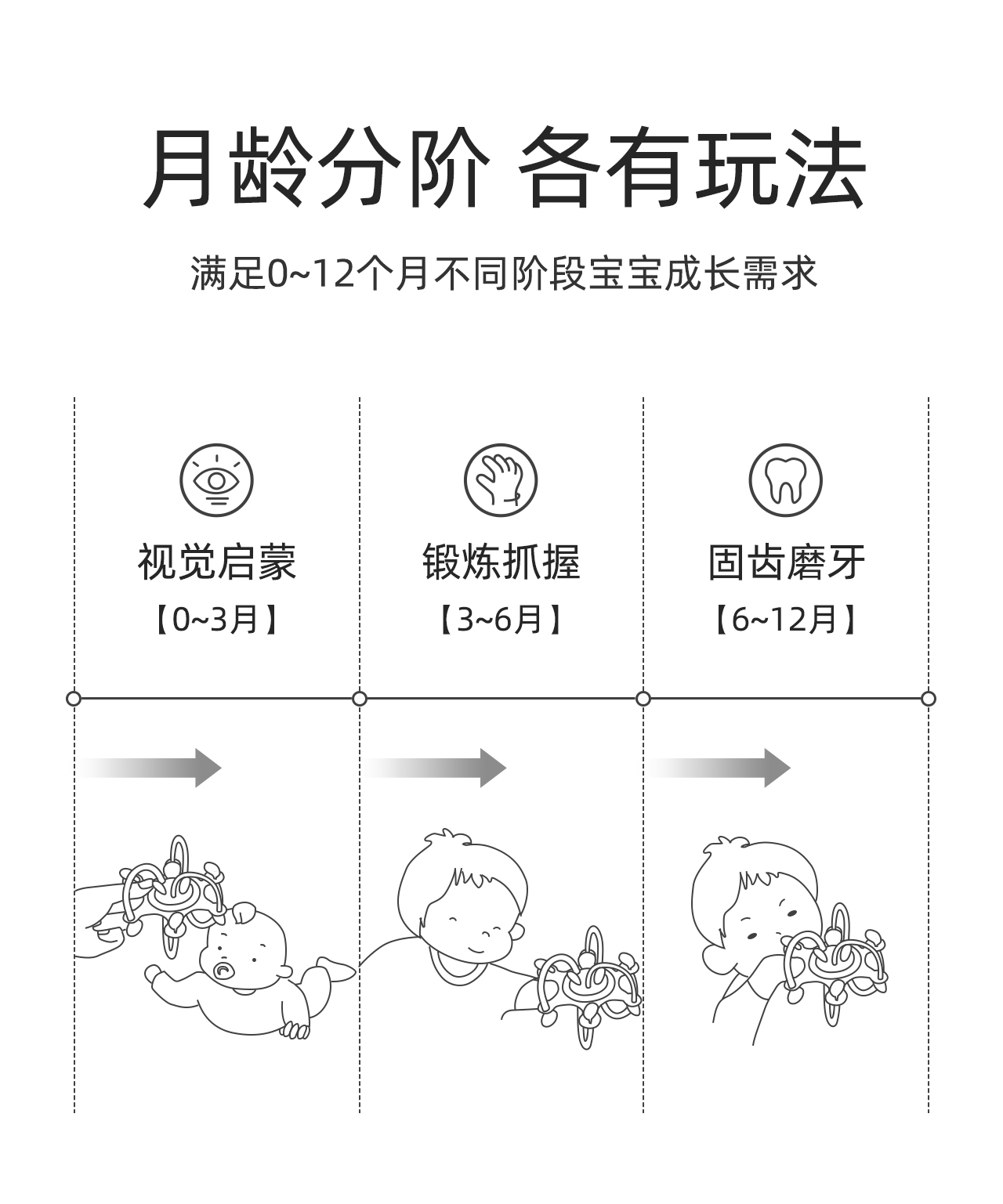 月龄分阶 各有玩法

满足0~12个月不同阶段宝宝成长需求

视觉启蒙
【0~3月】

锻炼抓握
【3~6月】

固齿磨牙
【6~12月】