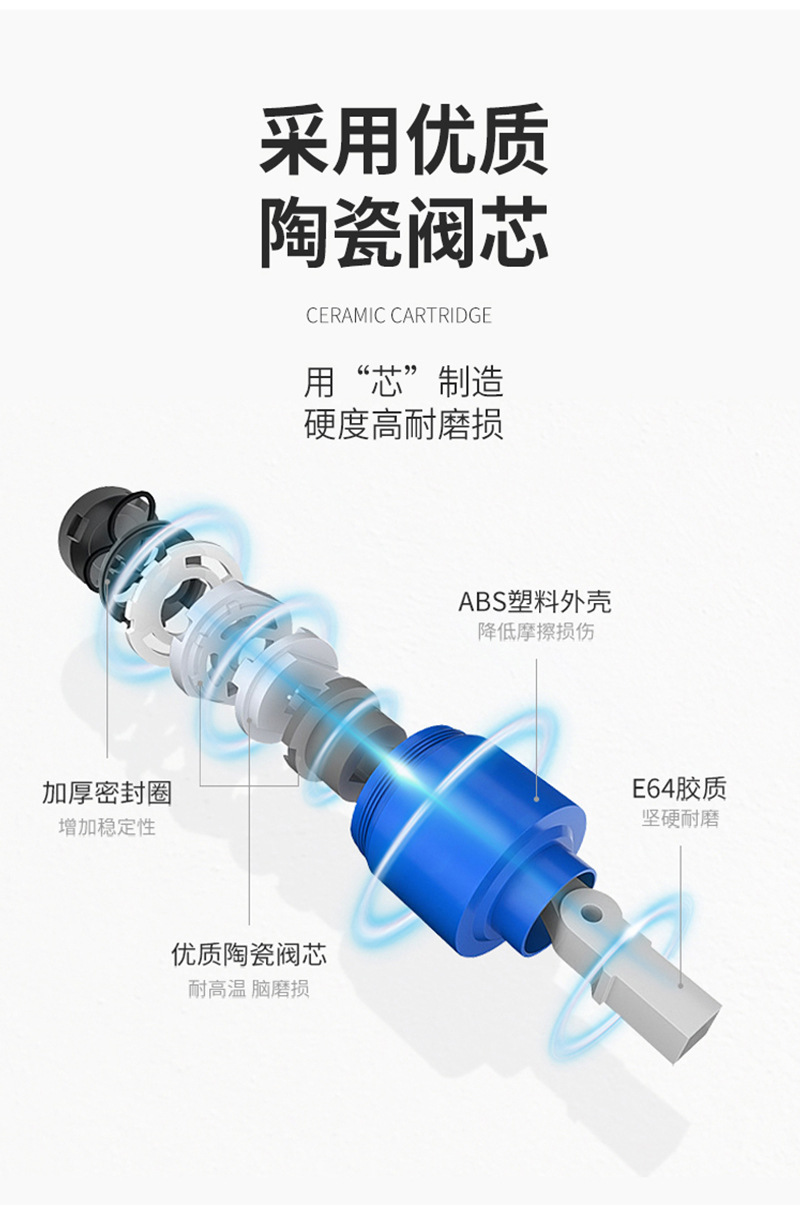 采用优质
陶瓷阀芯

CERAMIC CARTRIDGE

用“芯”制造
硬度高耐磨损

ABS塑料外壳
降低摩擦损伤

加厚密封圈
增加稳定性

E64胶质
坚硬耐磨

优质陶瓷阀芯
耐高温 脑磨损