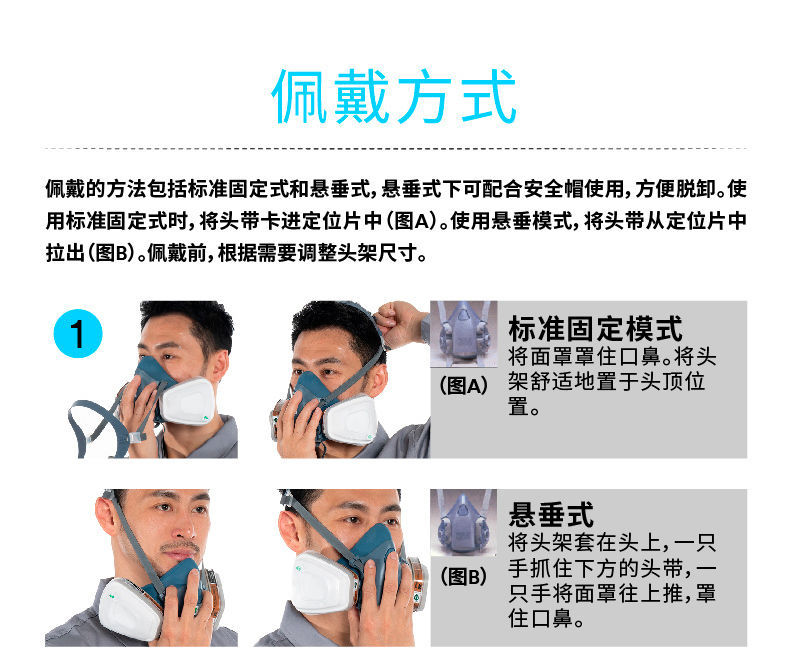 佩戴方式

佩戴的方法包括标准固定式和悬垂式，悬垂式下可配合安全帽使用，方便脱卸。使用标准固定式时，将头带卡进定位片中（图A）。使用悬垂模式，将头带从定位片中拉出（图B）。佩戴前，根据需要调整头架尺寸。

1

（图A）

标准固定模式
将面罩罩住口鼻。将头架舒适地置于头顶位置。

（图B）

悬垂式
将头架套在头上，一只手抓住下方的头带，一只手将面罩往上推，罩住口鼻。