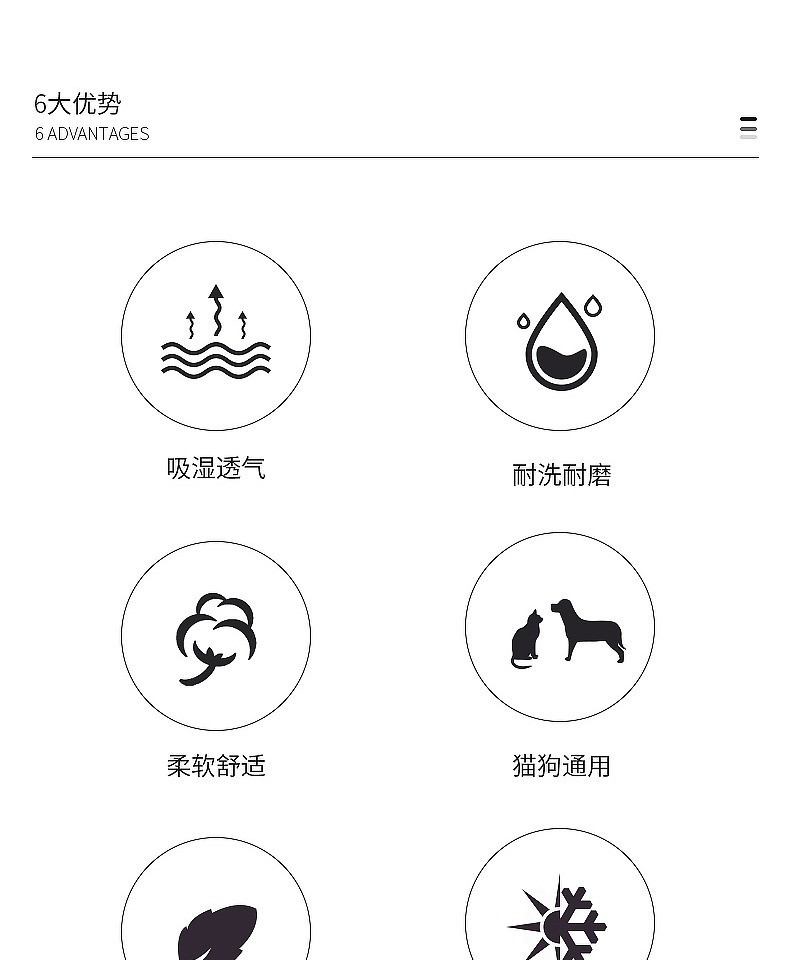 6大优势
6 ADVANTAGES

吸湿透气

耐洗耐磨

柔软舒适

猫狗通用