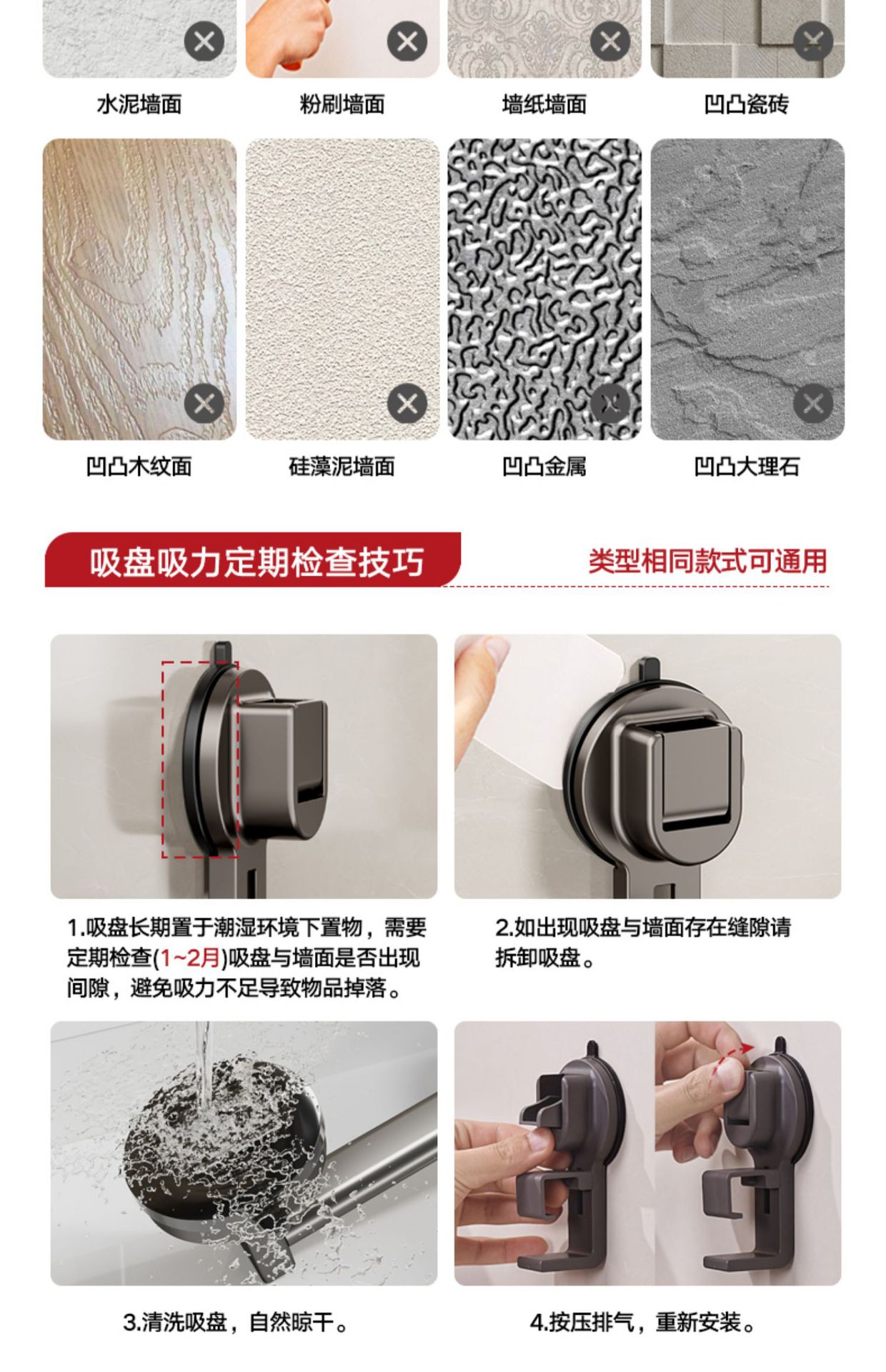 水泥墙面

粉刷墙面

墙纸墙面

凹凸瓷砖

凹凸木纹面

硅藻泥墙面

凹凸金属

凹凸大理石

吸盘吸力定期检查技巧

类型相同款式可通用

1.吸盘长期置于潮湿环境下置物，需要定期检查(1~2月)吸盘与墙面是否出现间隙，避免吸力不足导致物品掉落。

2.如出现吸盘与墙面存在缝隙请拆卸吸盘。

3.清洗吸盘，自然晾干。

4.按压排气，重新安装。