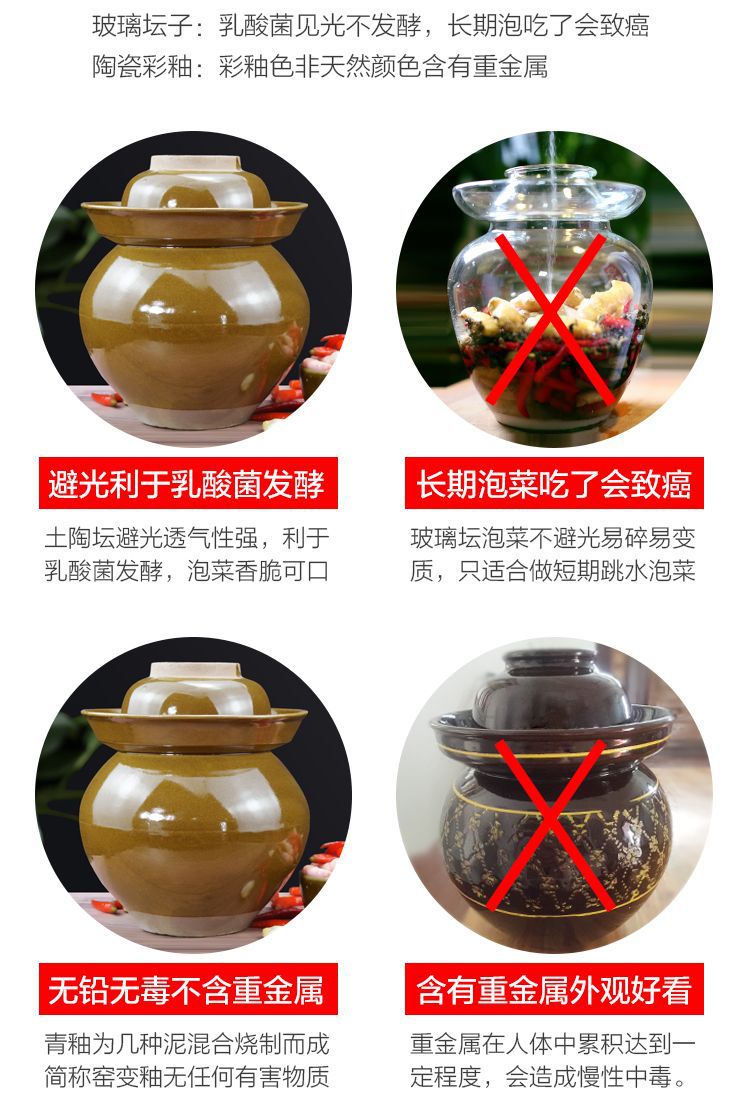 玻璃坛子：乳酸菌见光不发酵，长期泡吃了会致癌
陶瓷彩釉：彩釉色非天然颜色含有重金属

避光利于乳酸菌发酵

土陶坛避光透气性强，利于乳酸菌发酵，泡菜香脆可口

长期泡菜吃了会致癌

玻璃坛泡菜不避光易碎易变质，只适合做短期跳水泡菜

无铅无毒不含重金属

青釉为几种泥混合烧制而成简称窑变釉无任何有害物质

含有重金属外观好看

重金属在人体中累积达到一定程度，会造成慢性中毒。