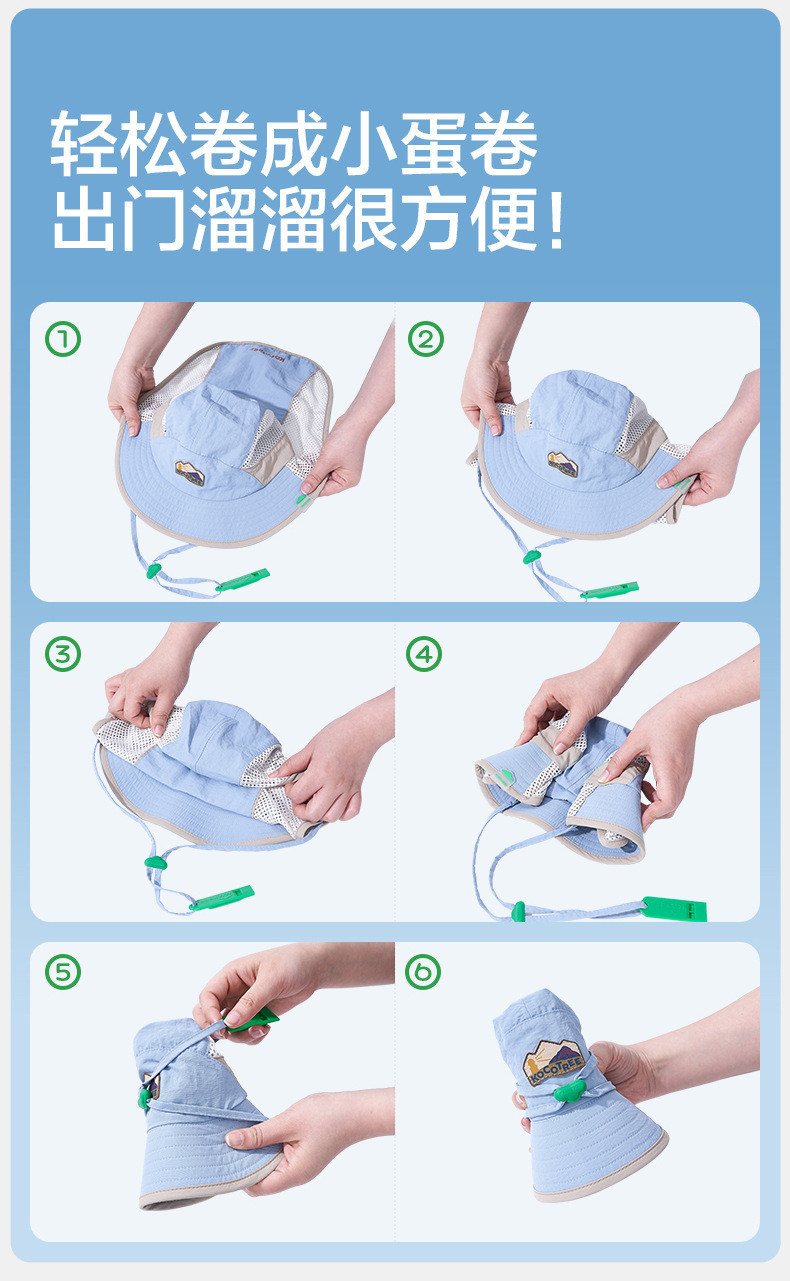 轻松卷成小蛋卷
出门溜溜很方便!

①

②

③

④

⑤

⑥

KOCOTREE