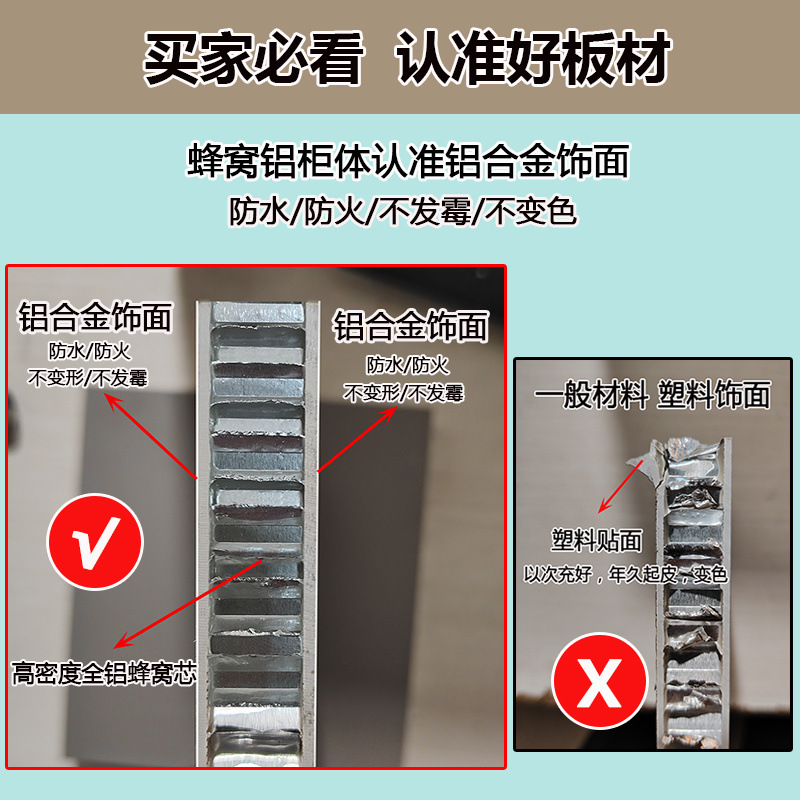 买家必看 认准好板材

蜂窝铝柜体认准铝合金饰面
防水/防火/不发霉/不变色

铝合金饰面
防水/防火
不变形/不发霉

铝合金饰面
防水/防火
不变形/不发霉

√

高密度全铝蜂窝芯

一般材料 塑料饰面

塑料贴面
以次充好，年久起皮，变色

X