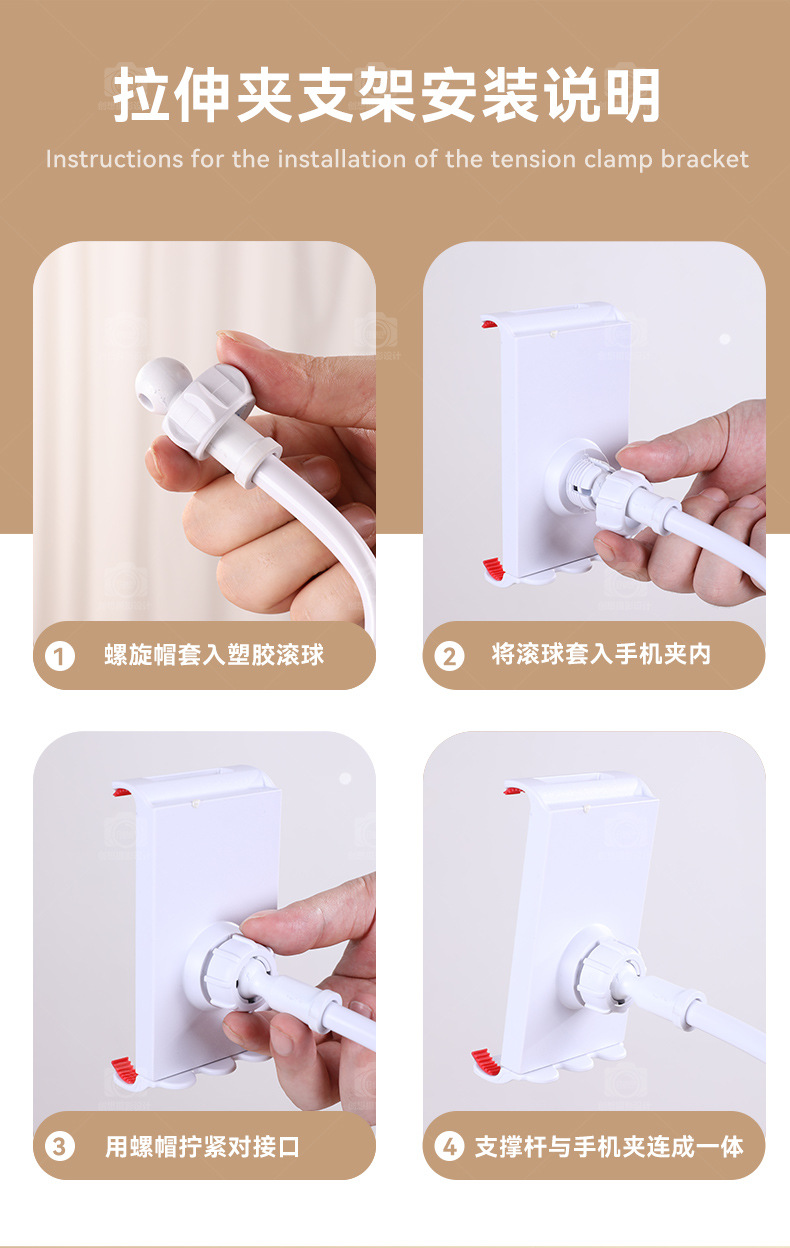 拉伸夹支架安装说明

Instructions for the installation of the tension clamp bracket

1 螺旋帽套入塑胶滚球

2 将滚球套入手机夹内

3 用螺帽拧紧对接口

4 支撑杆与手机夹连成一体