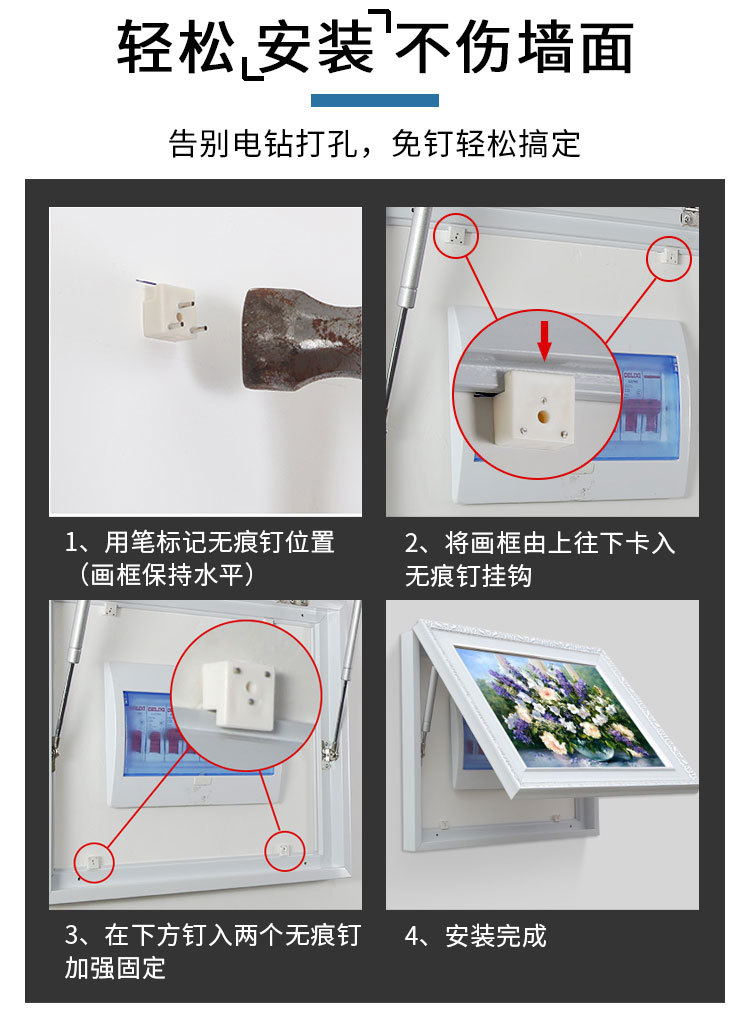 轻松安装不伤墙面

告别电钻打孔，免钉轻松搞定

1、用笔标记无痕钉位置（画框保持水平）

2、将画框由上往下卡入无痕钉挂钩

3、在下方钉入两个无痕钉加强固定

4、安装完成