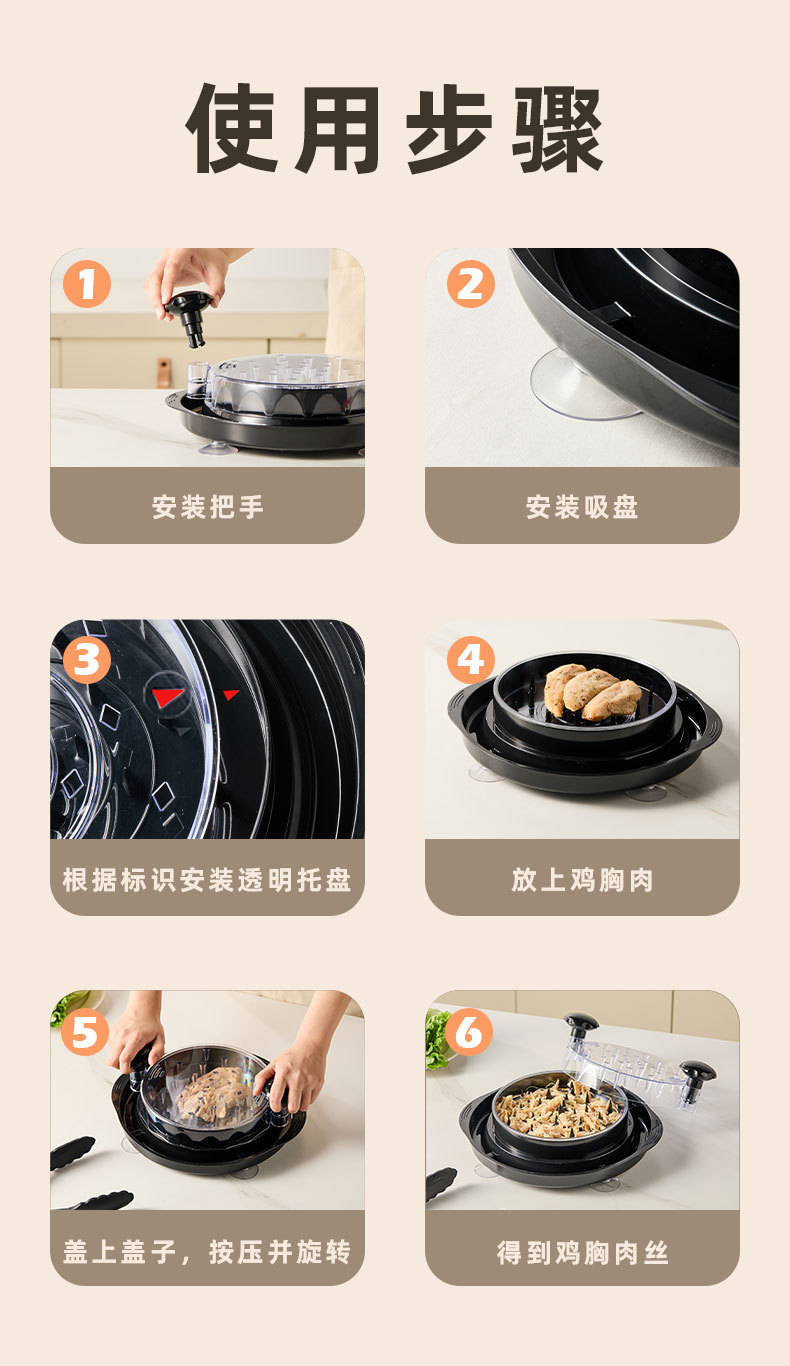 使用步骤

1
安装把手

2
安装吸盘

3
根据标识安装透明托盘

4
放上鸡胸肉

5
盖上盖子，按压并旋转

6
得到鸡胸肉丝