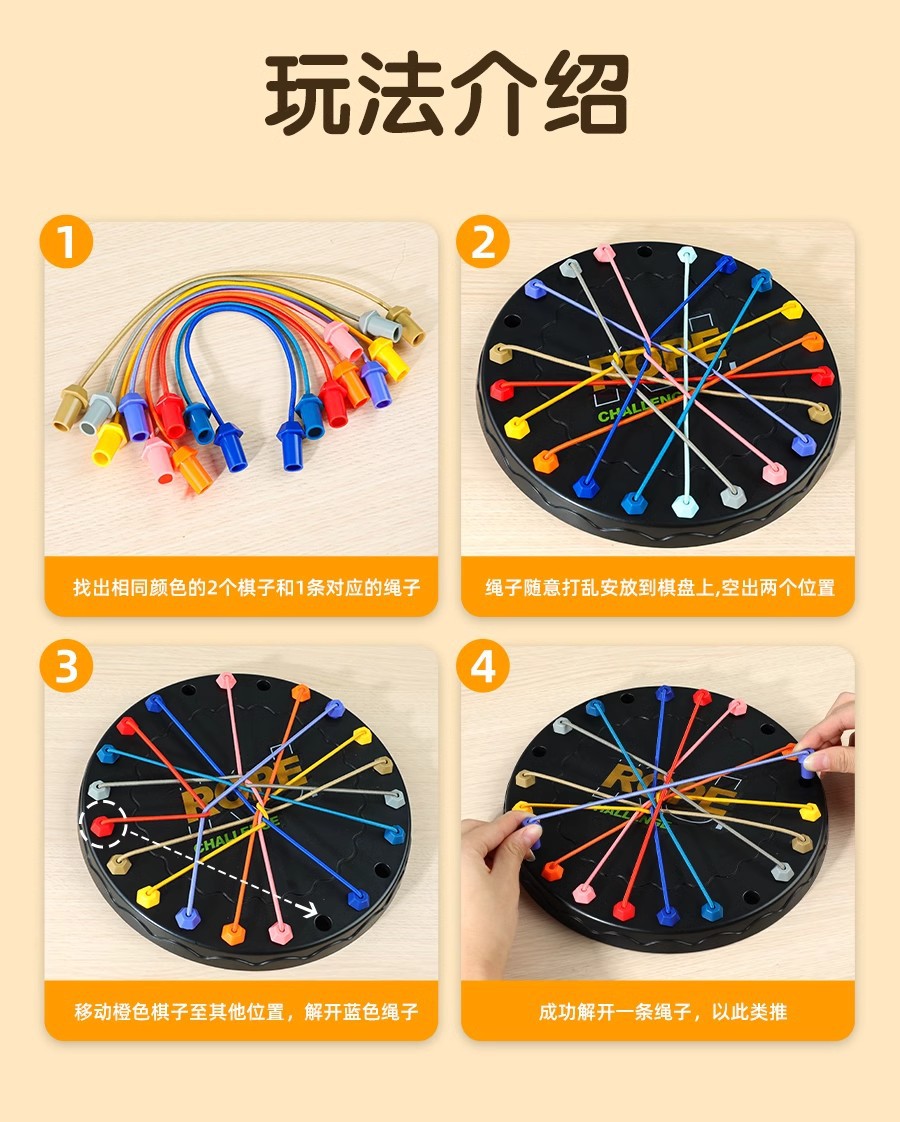 玩法介绍

1

找出相同颜色的2个棋子和1条对应的绳子

2

ROPE CHALLENGE

绳子随意打乱安放到棋盘上,空出两个位置

3

ROPE CHALLENGE

移动橙色棋子至其他位置，解开蓝色绳子

4

ROPE CHALLENGE

成功解开一条绳子，以此类推