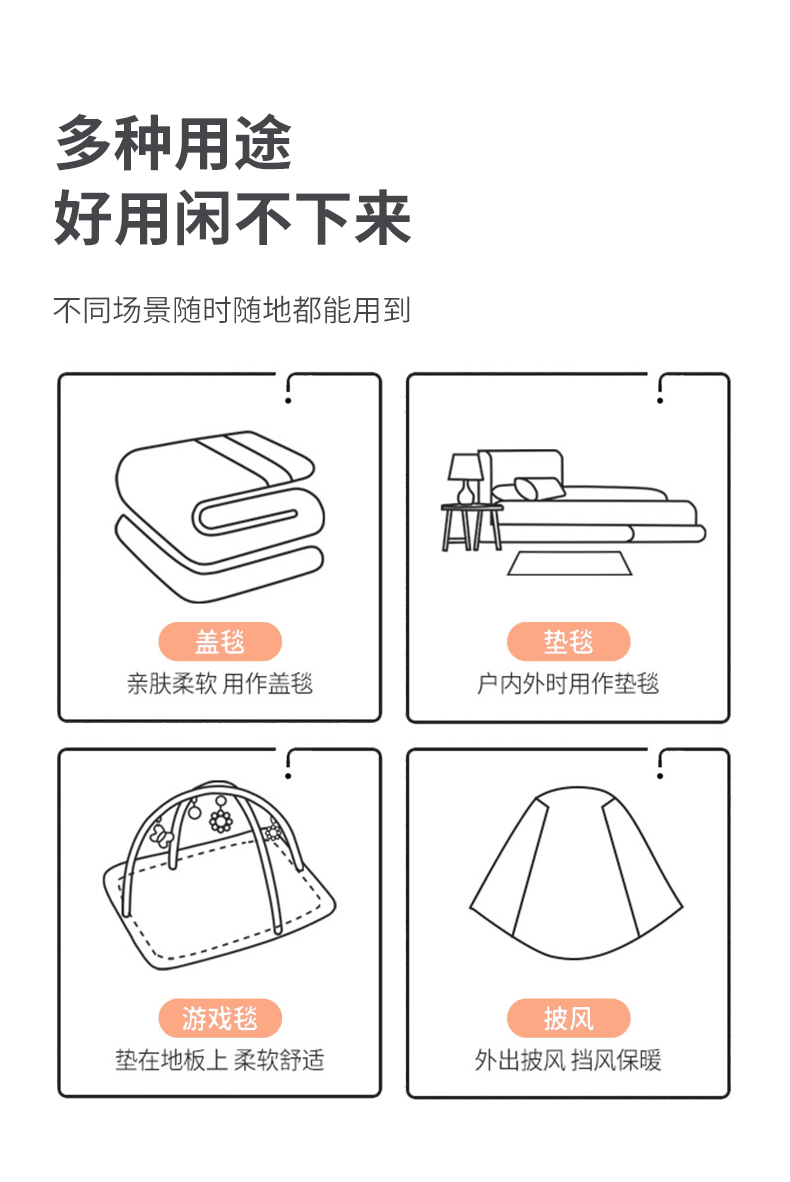 多种用途
好用闲不下来

不同场景随时随地都能用到

盖毯
亲肤柔软 用作盖毯

垫毯
户内外时用作垫毯

游戏毯
垫在地板上 柔软舒适

披风
外出披风 挡风保暖