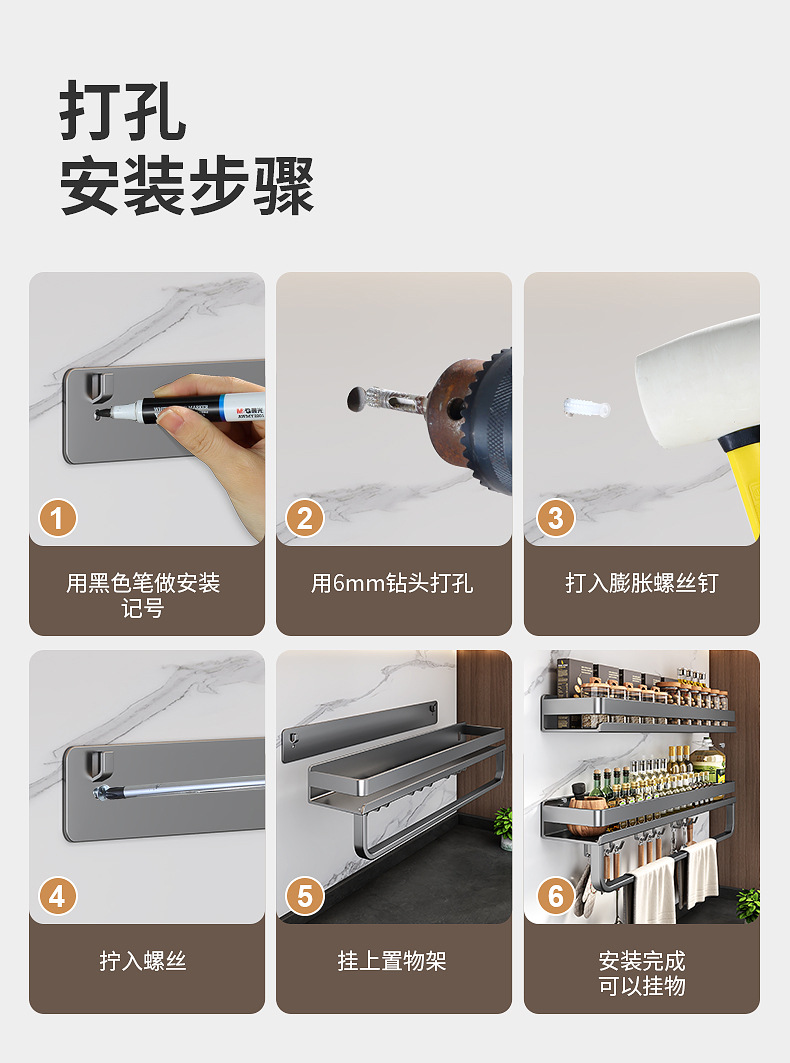 打孔
安装步骤

M&G晨光

1

用黑色笔做安装记号

2

用6mm钻头打孔

3

打入膨胀螺丝钉

4

拧入螺丝

5

挂上置物架

6

安装完成
可以挂物