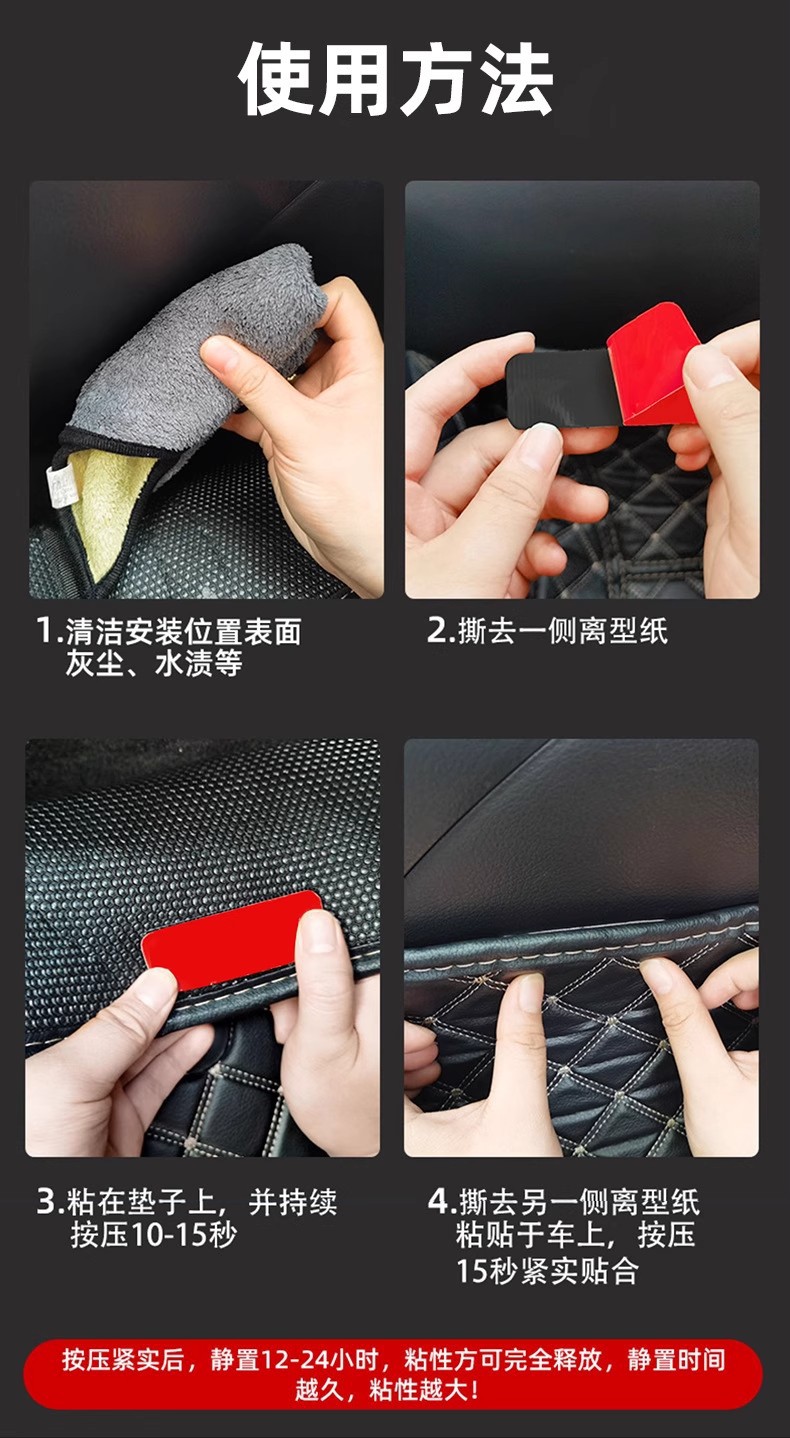 使用方法

1.清洁安装位置表面灰尘、水渍等

2.撕去一侧离型纸

3.粘在垫子上，并持续按压10-15秒

4.撕去另一侧离型纸粘贴于车上，按压15秒紧实贴合

按压紧实后，静置12-24小时，粘性方可完全释放，静置时间越久，粘性越大！