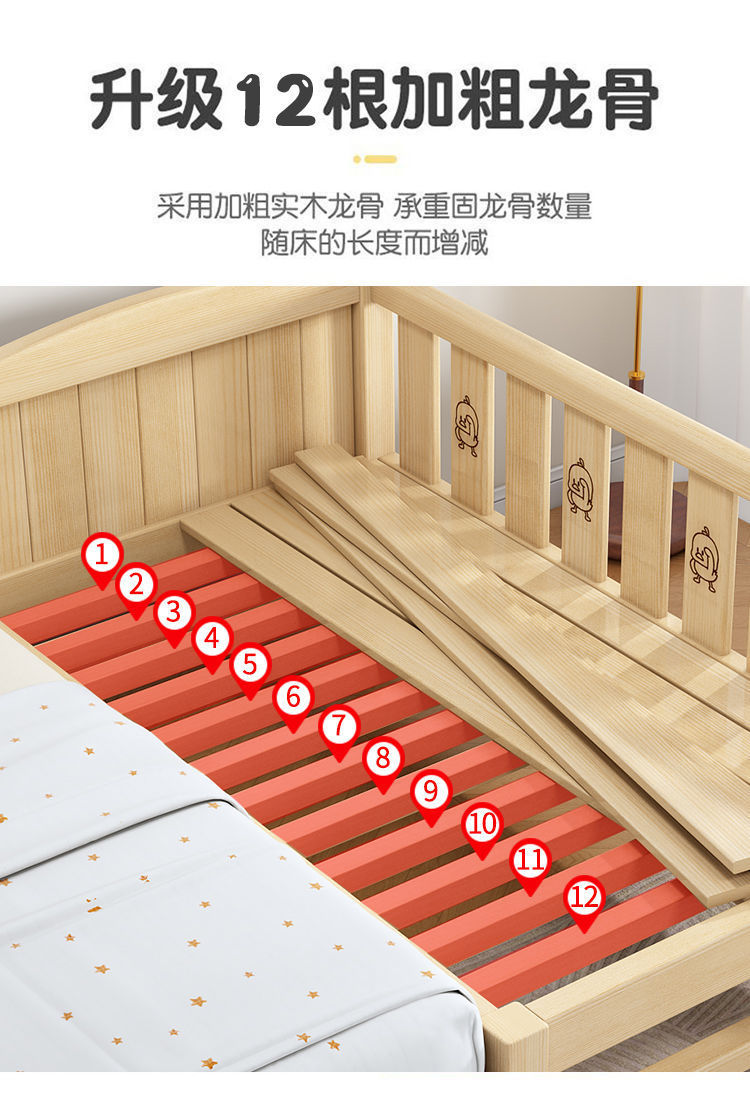 升级12根加粗龙骨

采用加粗实木龙骨 承重固龙骨数量 随床的长度而增减

1
2
3
4
5
6
7
8
9
10
11
12