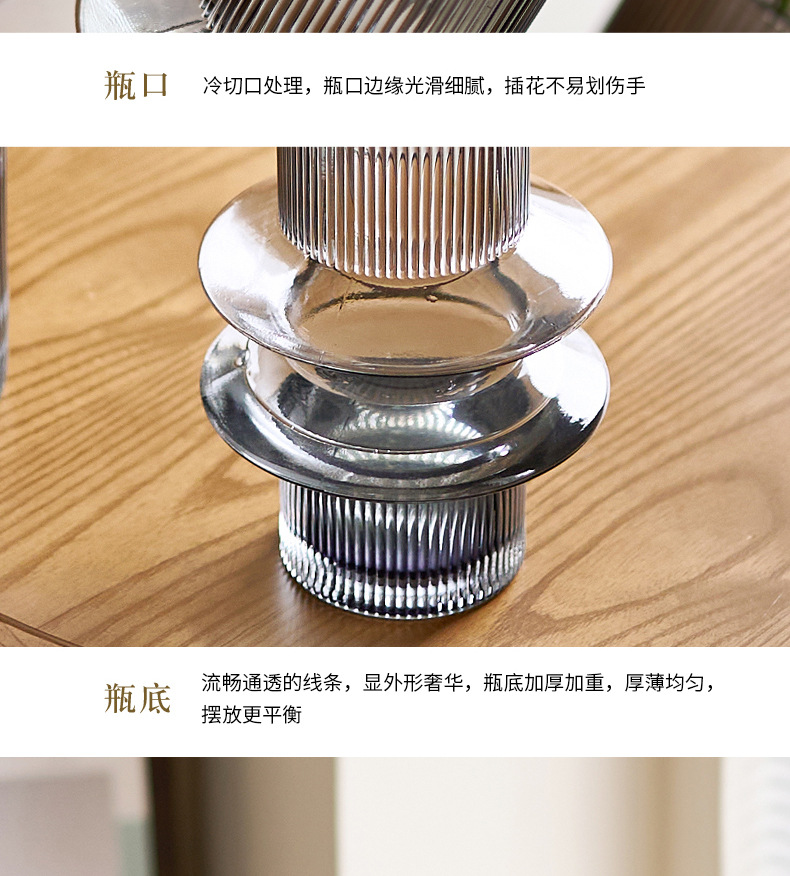 瓶口 冷切口处理，瓶口边缘光滑细腻，插花不易划伤手

瓶底 流畅通透的线条，显外形奢华，瓶底加厚加重，厚薄均匀，摆放更平衡