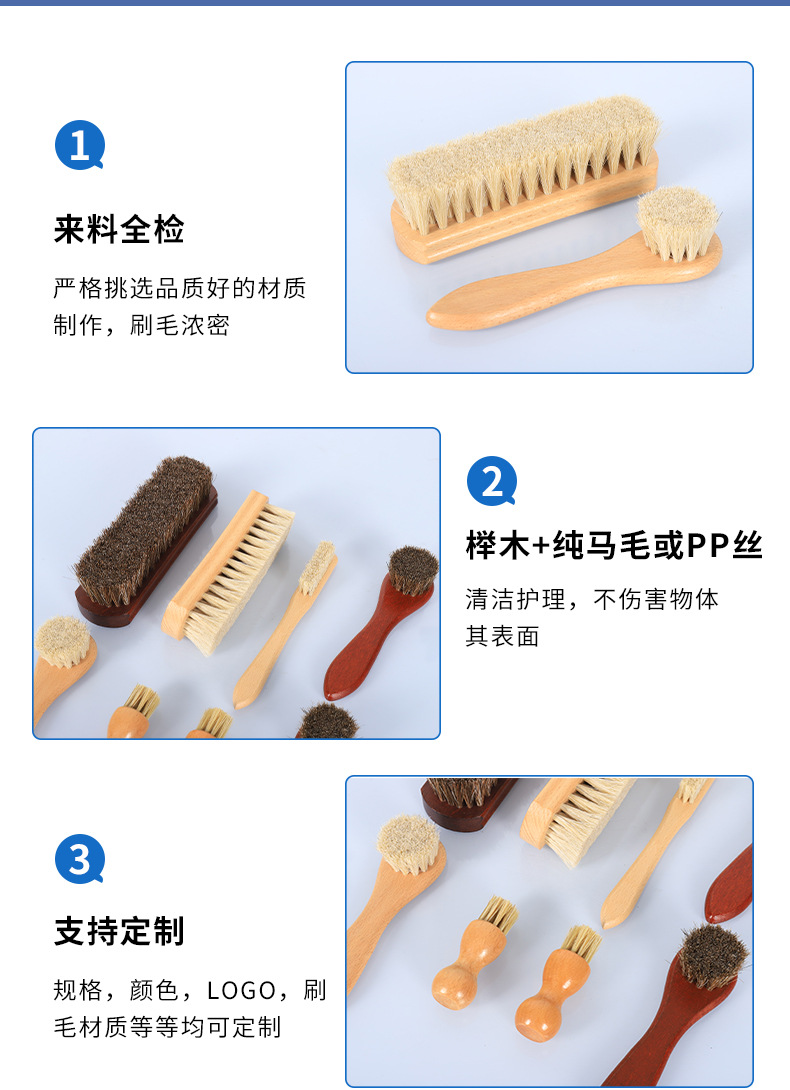 1

来料全检

严格挑选品质好的材质制作，刷毛浓密

2

榉木+纯马毛或PP丝

清洁护理，不伤害物体其表面

3

支持定制

规格，颜色，LOGO，刷毛材质等等均可定制