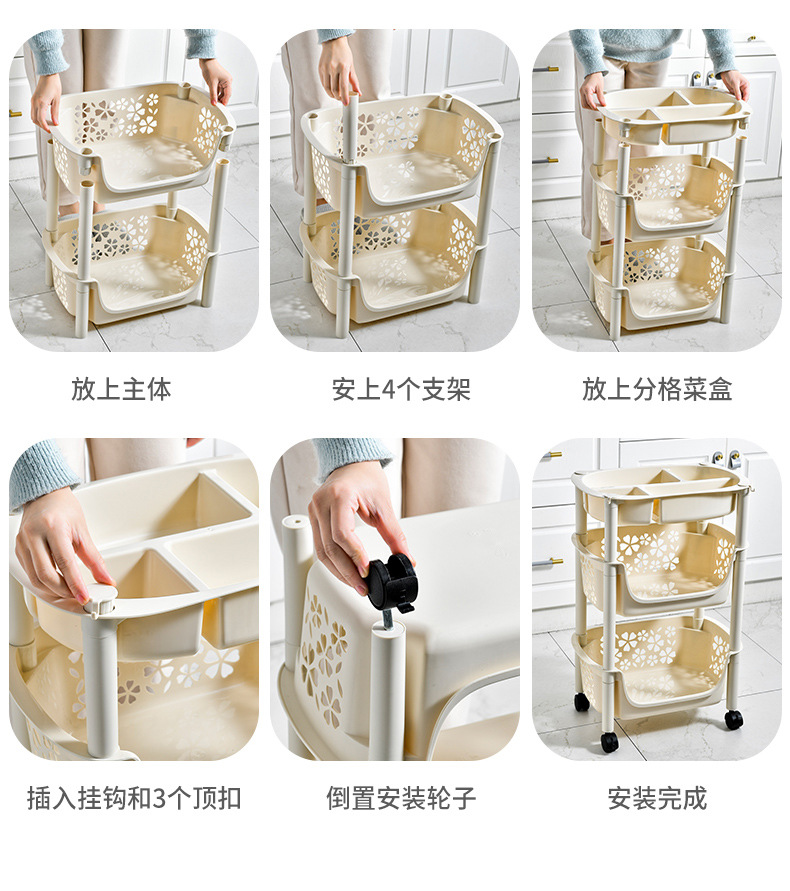 放上主体

安上4个支架

放上分格菜盒

插入挂钩和3个顶扣

倒置安装轮子

安装完成