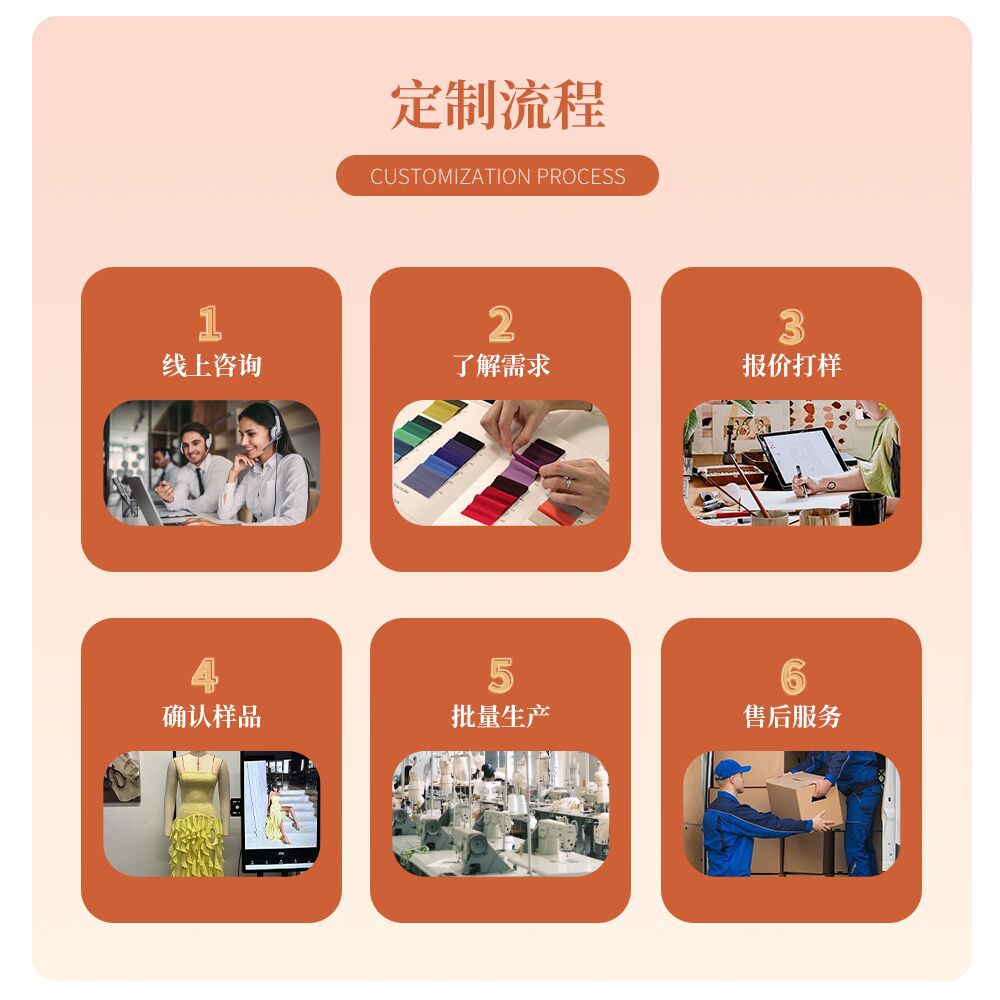 定制流程

CUSTOMIZATION PROCESS

1
线上咨询

2
了解需求

3
报价打样

4
确认样品

5
批量生产

6
售后服务