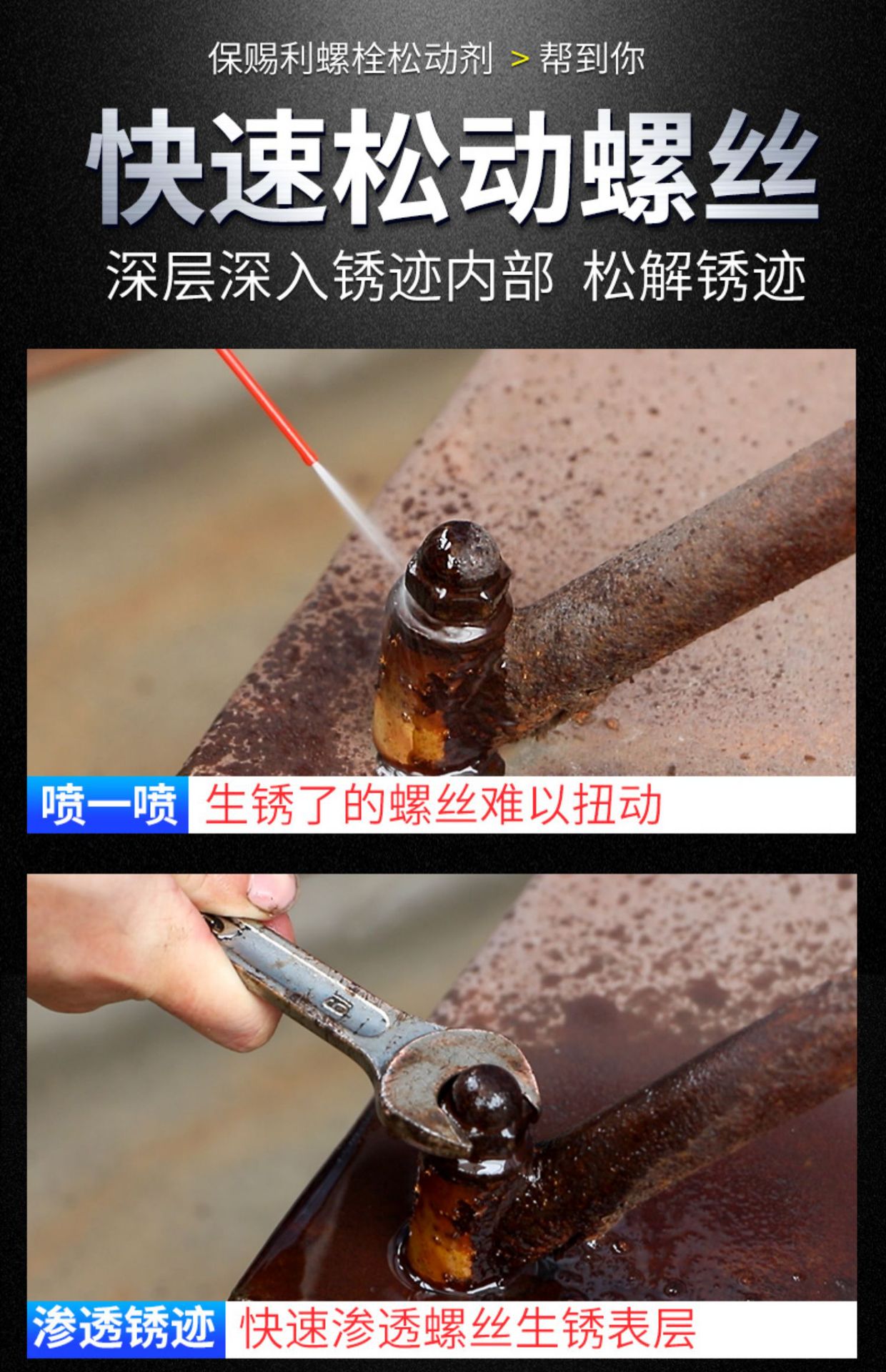 保赐利螺栓松动剂 > 帮到你

快速松动螺丝

深层深入锈迹内部 松解锈迹

喷一喷 生锈了的螺丝难以扭动

渗透锈迹 快速渗透螺丝生锈表层