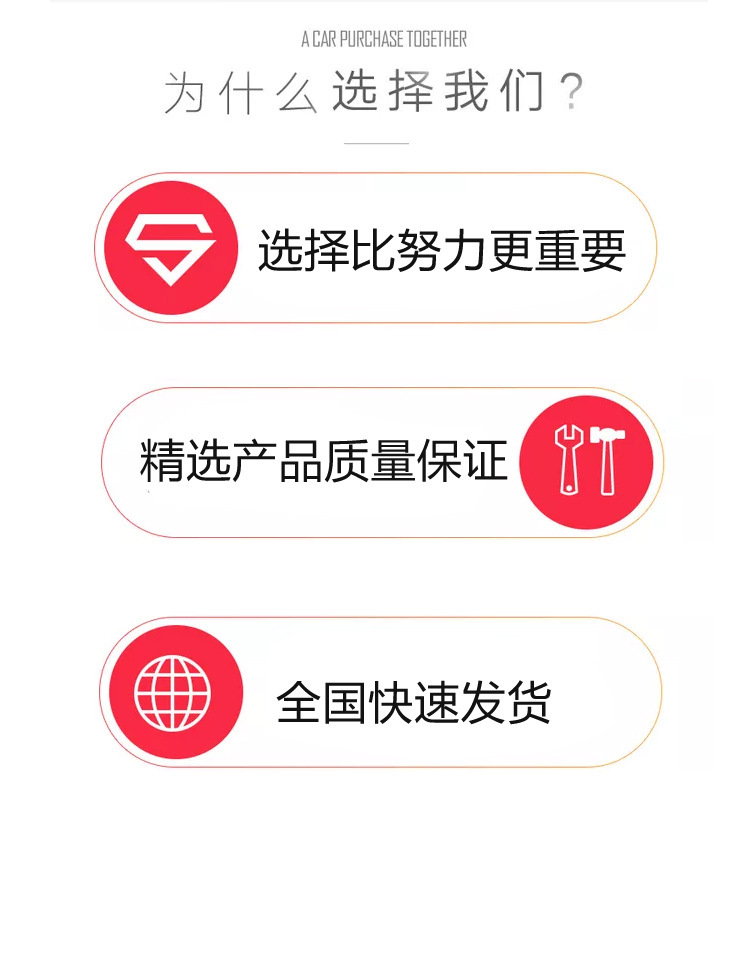 A CAR PURCHASE TOGETHER

为什么选择我们？

选择比努力更重要

精选产品质量保证

全国快速发货