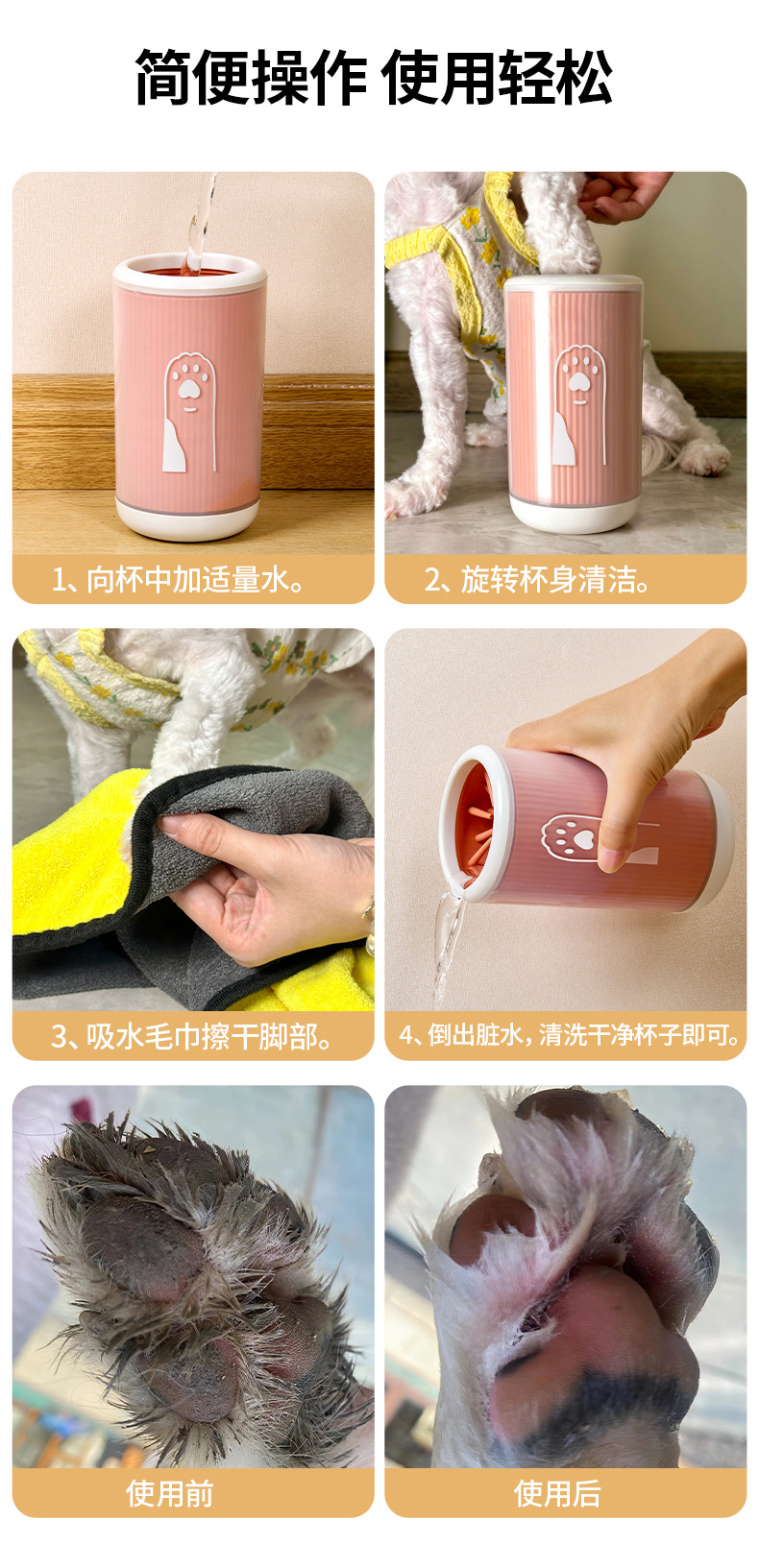 简便操作 使用轻松

1、向杯中加适量水。

2、旋转杯身清洁。

3、吸水毛巾擦干脚部。

4、倒出脏水，清洗干净杯子即可。

使用前

使用后