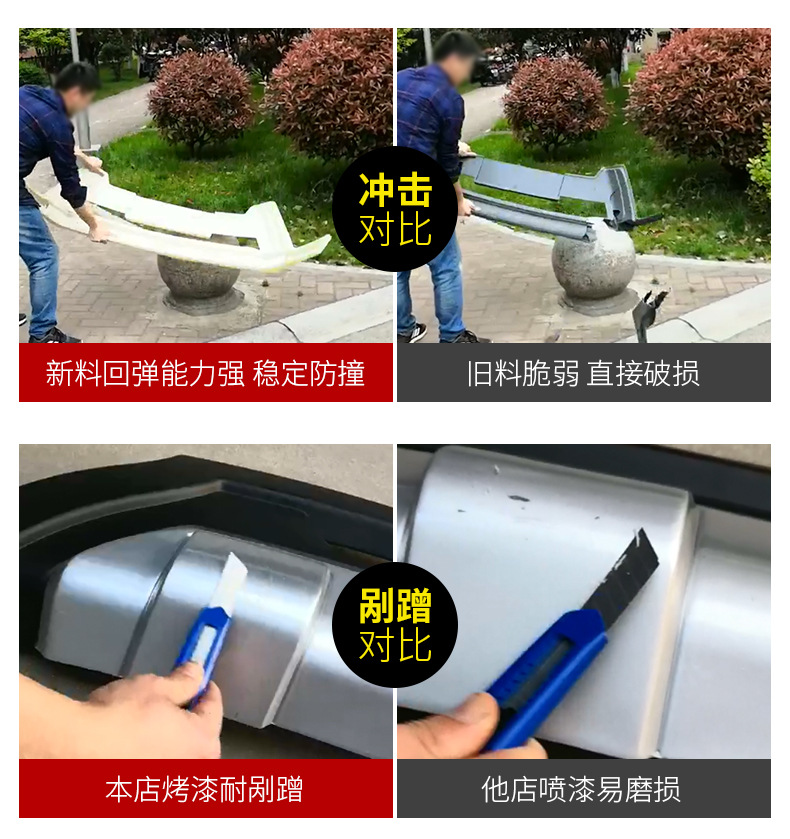 冲击
对比

新料回弹能力强 稳定防撞

旧料脆弱 直接破损

剐蹭
对比

本店烤漆耐剐蹭

他店喷漆易磨损