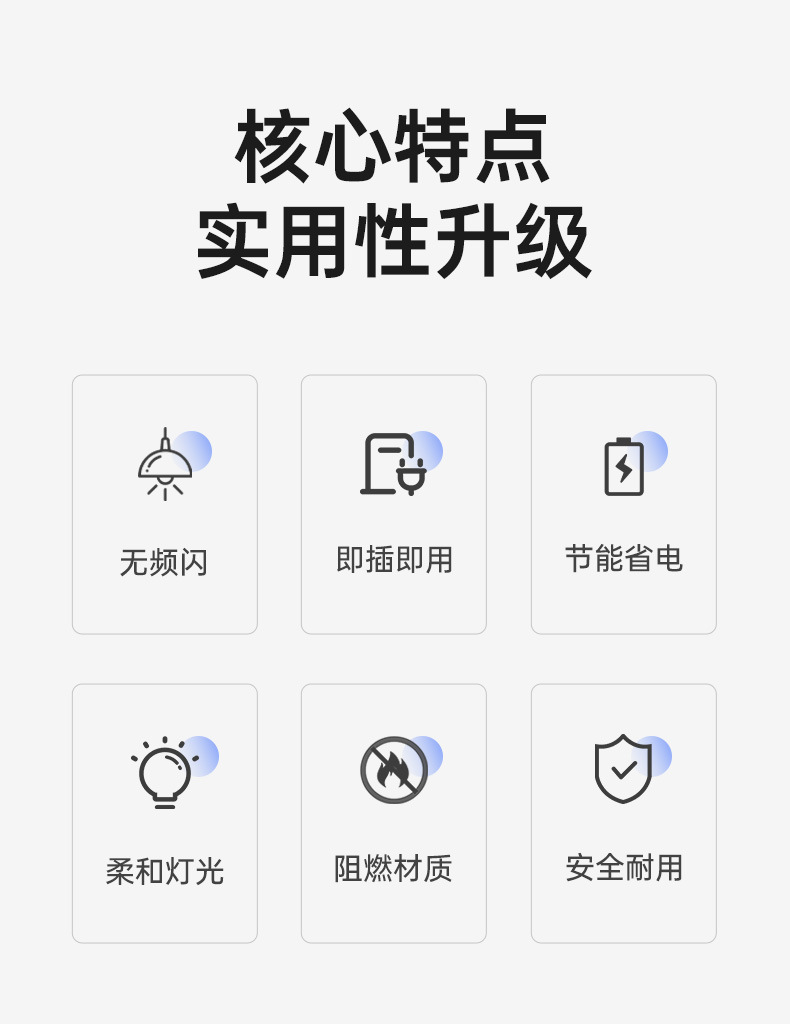 核心特点
实用性升级

无频闪

即插即用

节能省电

柔和灯光

阻燃材质

安全耐用