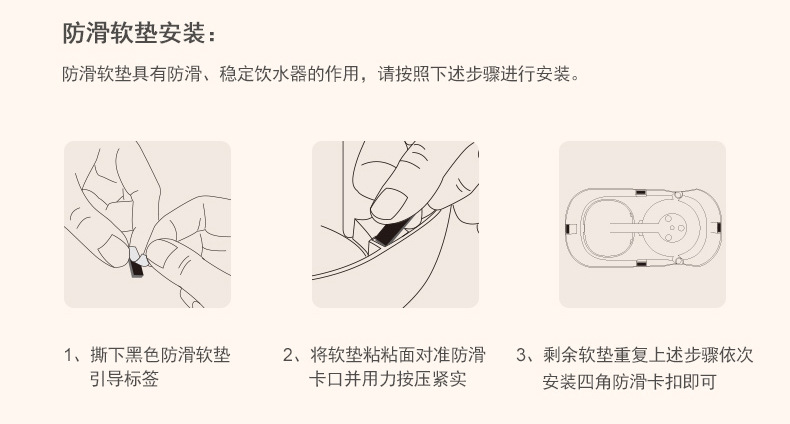 防滑软垫安装：

防滑软垫具有防滑、稳定饮水器的作用，请按照下述步骤进行安装。

1、撕下黑色防滑软垫引导标签

2、将软垫粘粘面对准防滑卡口并用力按压紧实

3、剩余软垫重复上述步骤依次安装四角防滑卡扣即可