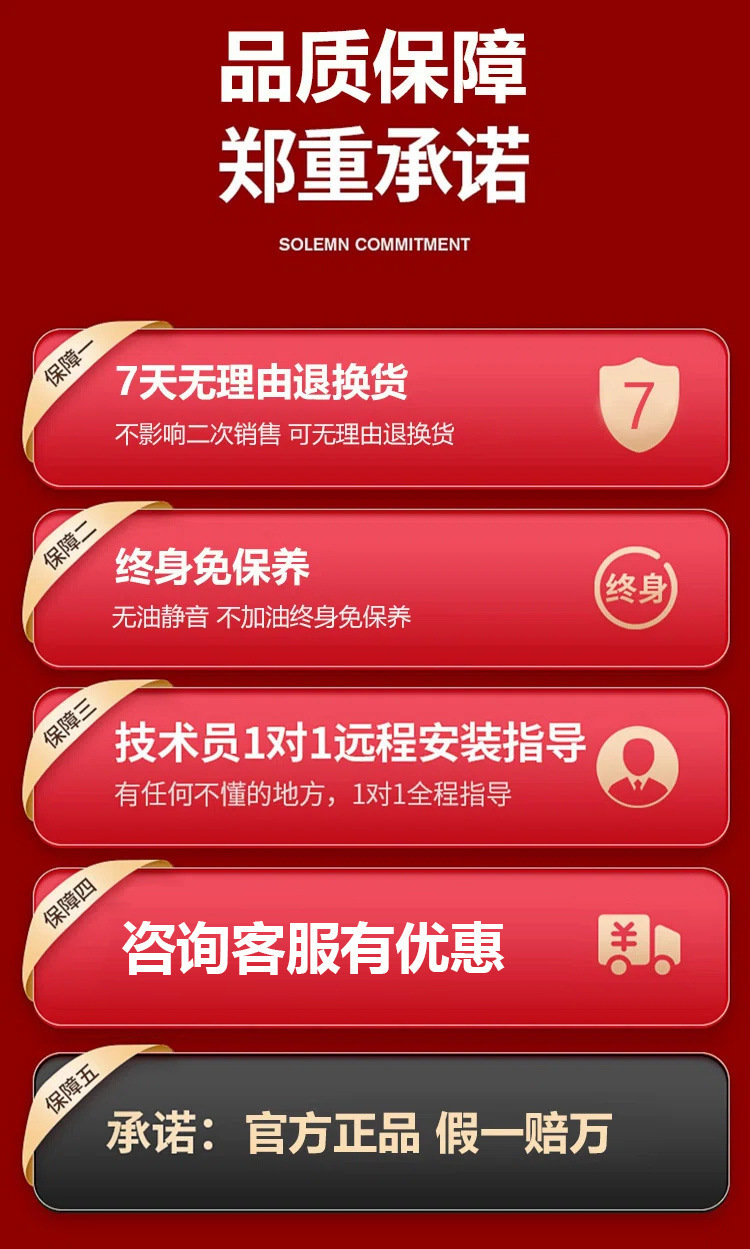 品质保障
郑重承诺

SOLEMN COMMITMENT

保障一
7天无理由退换货
不影响二次销售 可无理由退换货
7

保障二
终身免保养
无油静音 不加油终身免保养
终身

保障三
技术员1对1远程安装指导
有任何不懂的地方，1对1全程指导

保障四
咨询客服有优惠
¥

保障五
承诺：官方正品 假一赔万