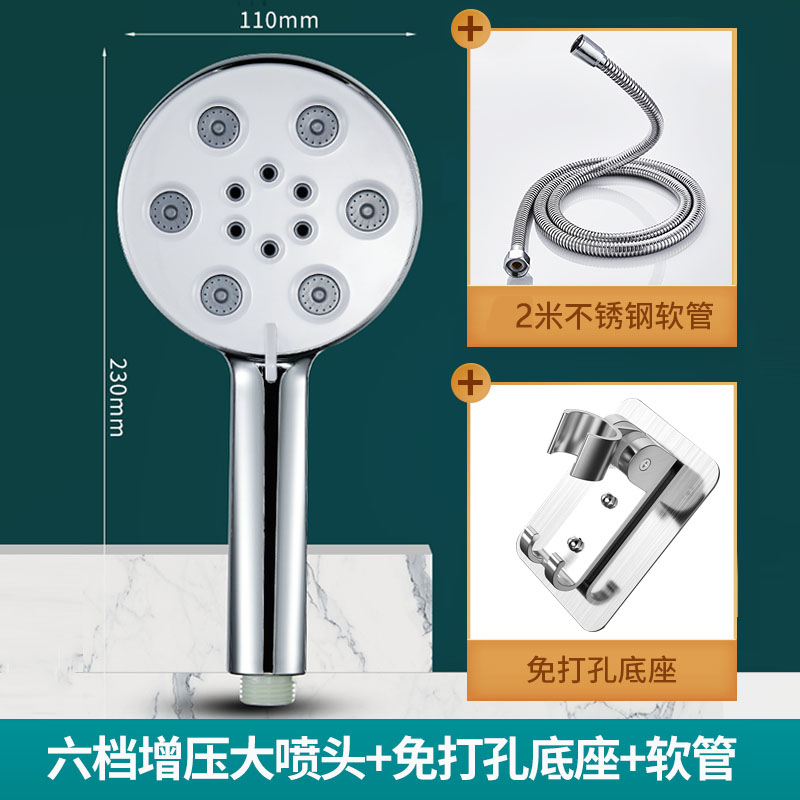 110mm

230mm

+

2米不锈钢软管

+

免打孔底座

六档增压大喷头+免打孔底座+软管