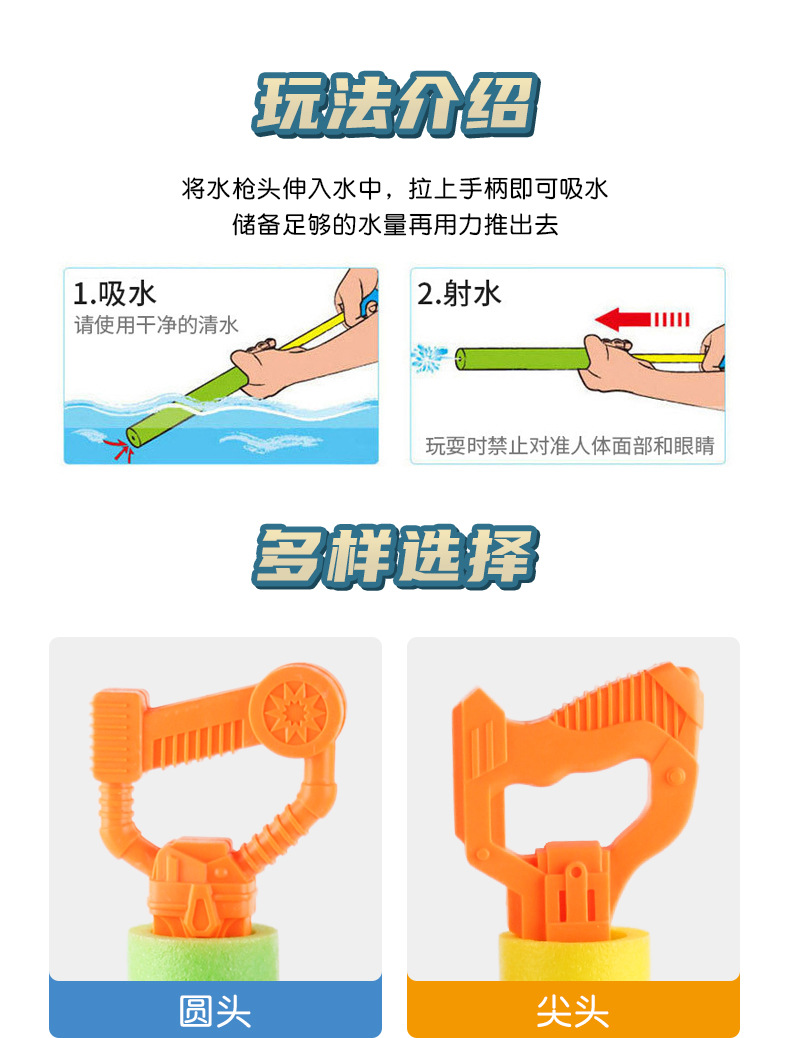 玩法介绍

将水枪头伸入水中，拉上手柄即可吸水
储备足够的水量再用力推出去

1.吸水
请使用干净的清水

2.射水
玩耍时禁止对准人体面部和眼睛

多样选择

圆头

尖头