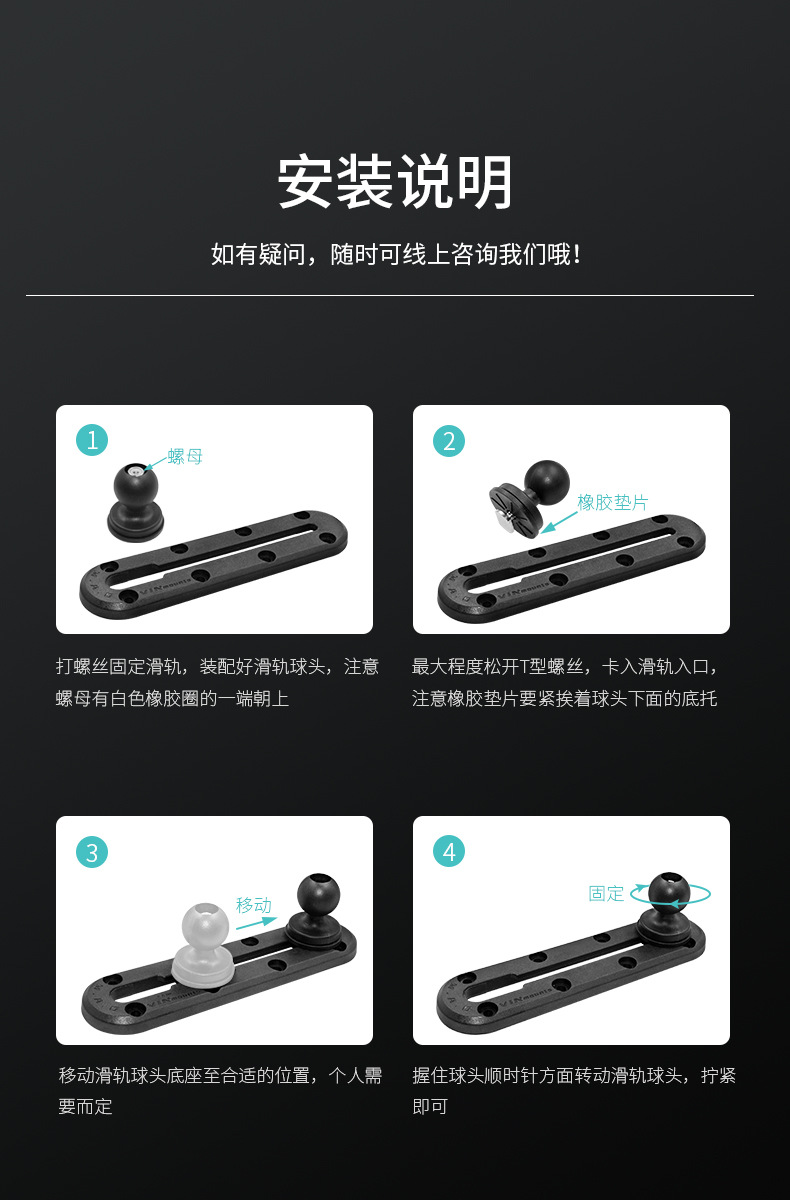 安装说明

如有疑问，随时可线上咨询我们哦！

1

螺母

打螺丝固定滑轨，装配好滑轨球头，注意螺母有白色橡胶圈的一端朝上

2

橡胶垫片

最大程度松开T型螺丝，卡入滑轨入口，注意橡胶垫片要紧挨着球头下面的底托

3

移动

移动滑轨球头底座至合适的位置，个人需要而定

4

固定

握住球头顺时针方面转动滑轨球头，拧紧即可