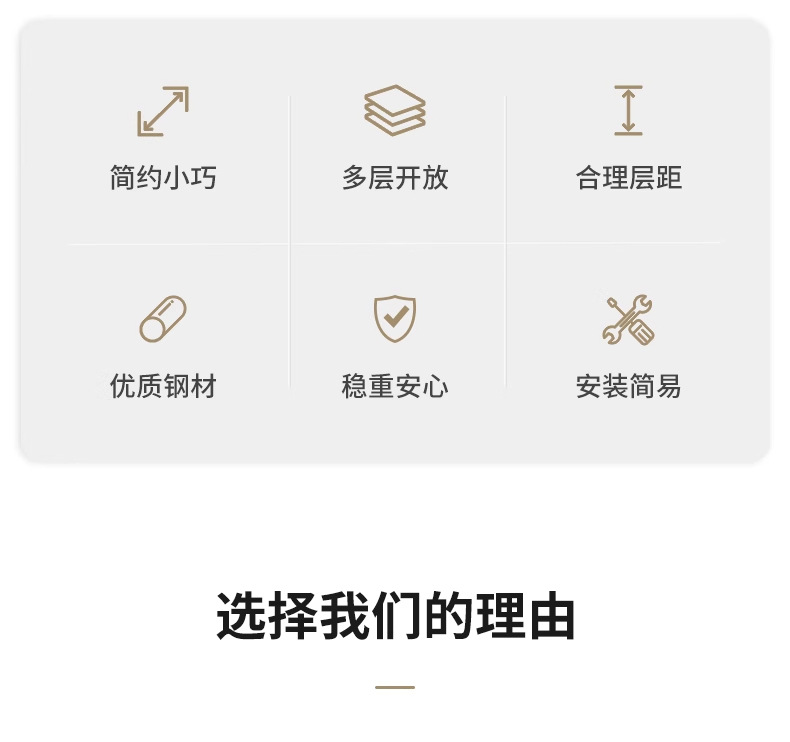 简约小巧

多层开放

合理层距

优质钢材

稳重安心

安装简易

选择我们的理由