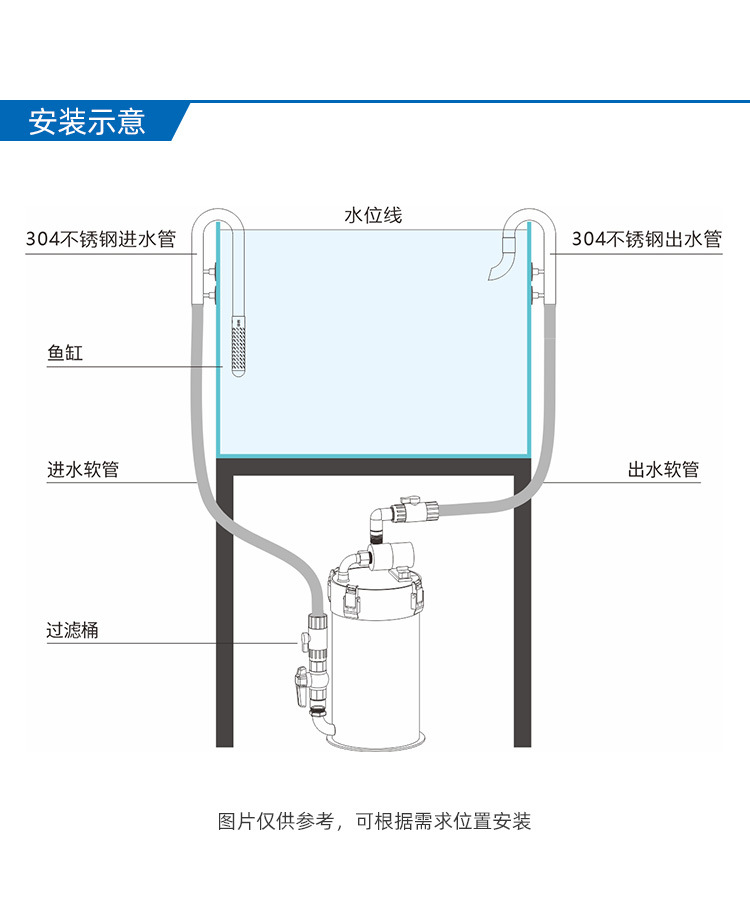 安装示意

水位线

304不锈钢进水管

304不锈钢出水管

鱼缸

进水软管

出水软管

过滤桶

图片仅供参考，可根据需求位置安装