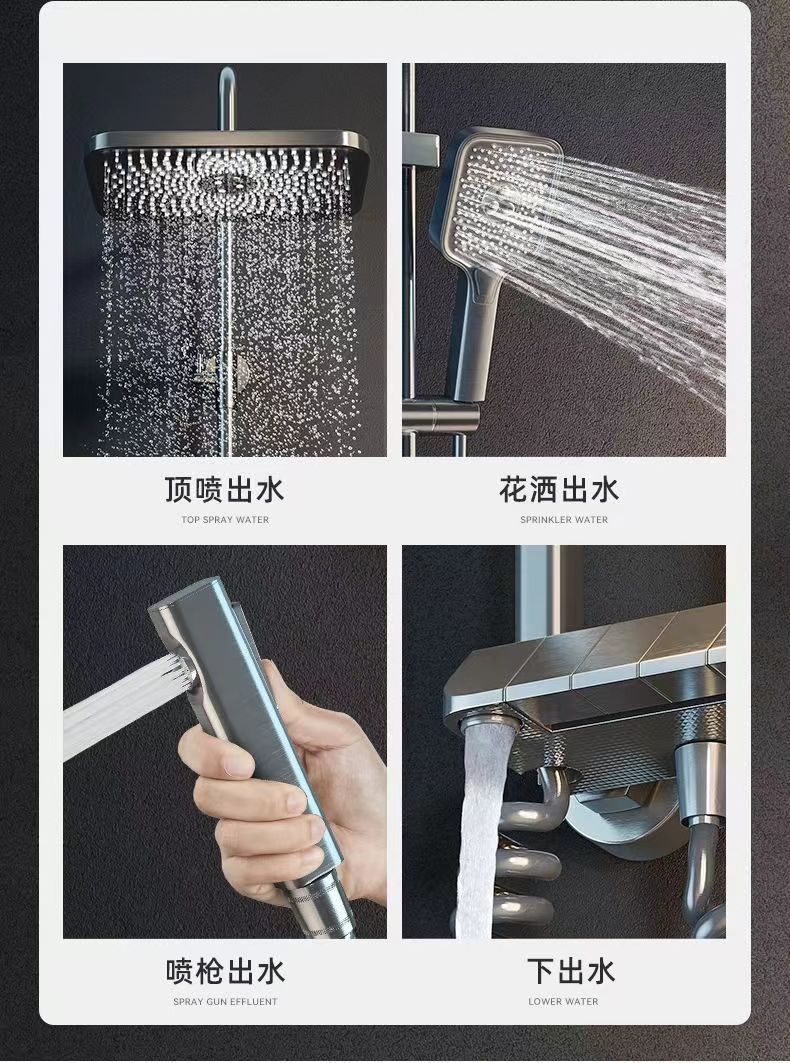 顶喷出水
TOP SPRAY WATER

花洒出水
SPRINKLER WATER

喷枪出水
SPRAY GUN EFFLUENT

下出水
LOWER WATER