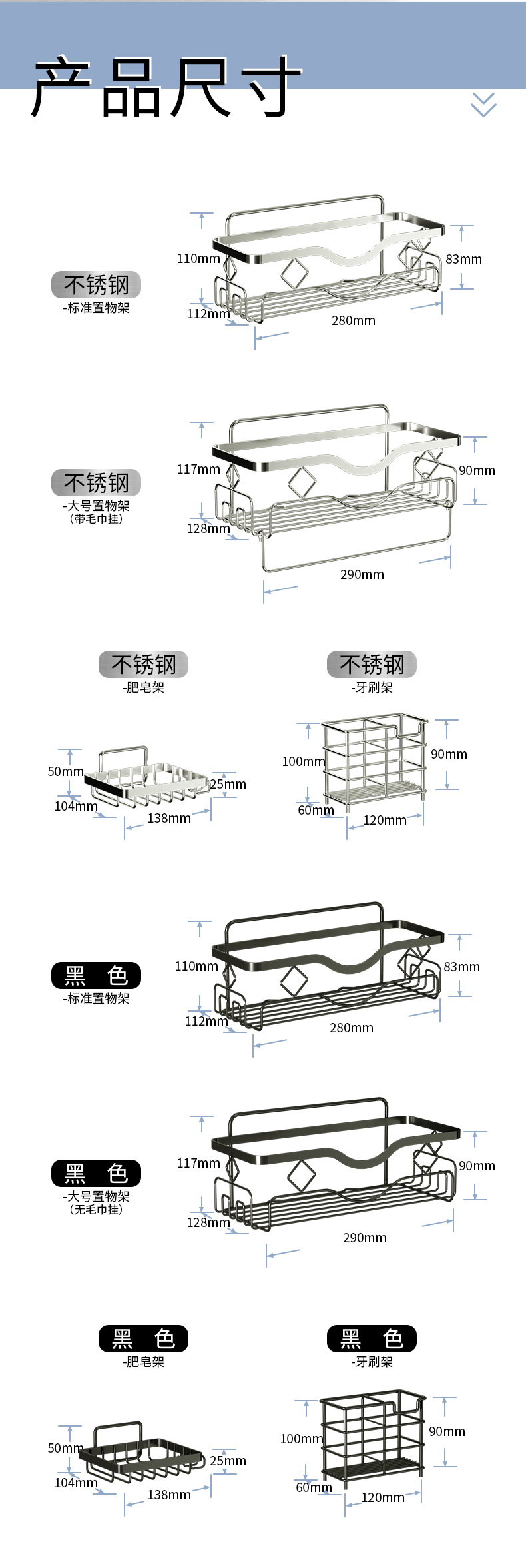 产品尺寸

不锈钢
-标准置物架

110mm
83mm
112mm
280mm

不锈钢
-大号置物架
(带毛巾挂)

117mm
90mm
128mm
290mm

不锈钢
-肥皂架

50mm
25mm
104mm
138mm

不锈钢
-牙刷架

100mm
90mm
60mm
120mm

黑 色
-标准置物架

110mm
83mm
112mm
280mm

黑 色
-大号置物架
(无毛巾挂)

117mm
90mm
128mm
290mm

黑 色
-肥皂架

50mm
25mm
104mm
138mm

黑 色
-牙刷架

100mm
90mm
60mm
120mm