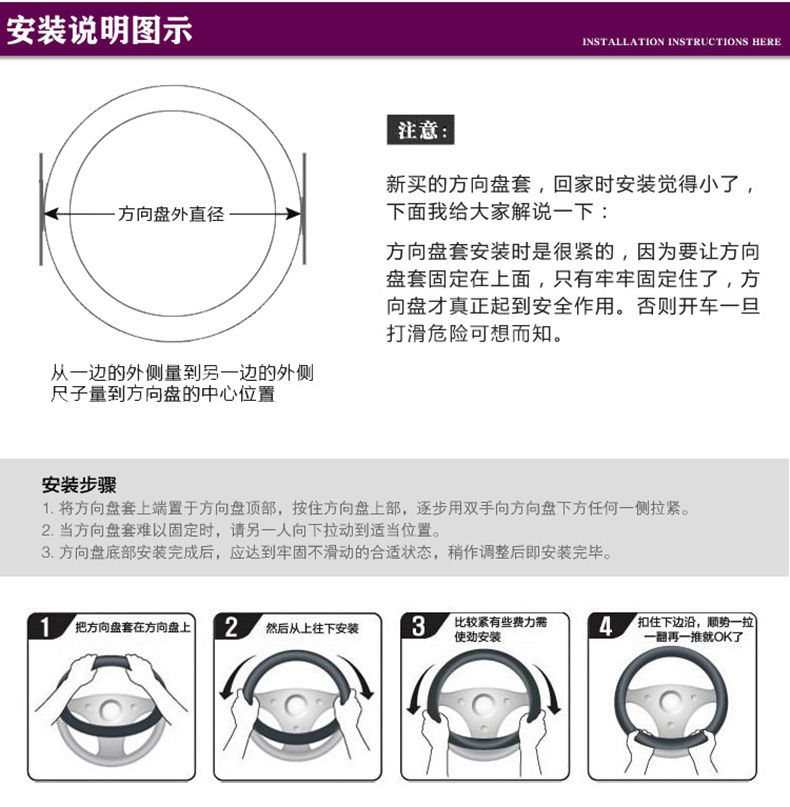 安装说明图示

INSTALLATION INSTRUCTIONS HERE

方向盘外直径

从一边的外侧量到另一边的外侧
尺子量到方向盘的中心位置

注意：

新买的方向盘套，回家时安装觉得小了，下面我给大家解说一下：

方向盘套安装时是很紧的，因为要让方向盘套固定在上面，只有牢牢固定住了，方向盘才真正起到安全作用。否则开车一旦打滑危险可想而知。

安装步骤

1. 将方向盘套上端置于方向盘顶部，按住方向盘上部，逐步用双手向方向盘下方任何一侧拉紧。
2. 当方向盘套难以固定时，请另一人向下拉动到适当位置。
3. 方向盘底部安装完成后，应达到牢固不滑动的合适状态，稍作调整后即安装完毕。

1 把方向盘套在方向盘上

2 然后从上往下安装

3 比较紧有些费力需使劲安装

4 扣住下边沿，顺势一拉一翻再一推就OK了