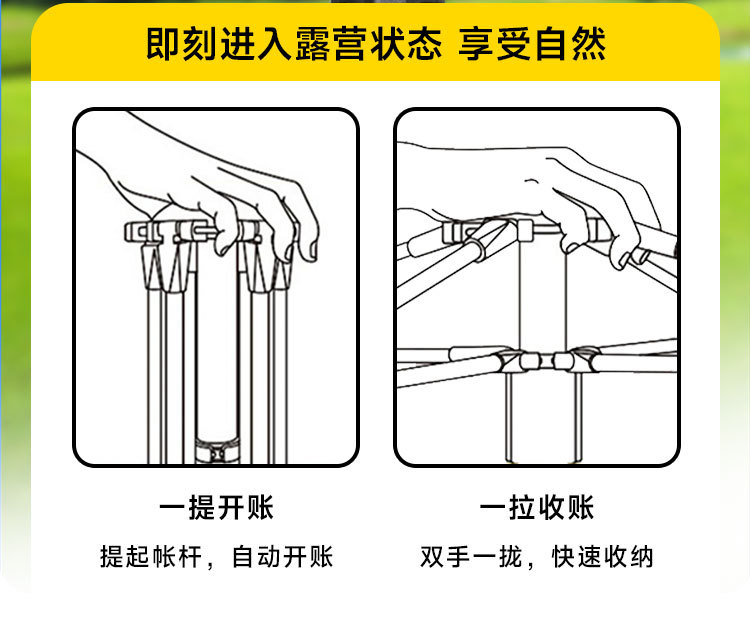 即刻进入露营状态 享受自然

一提开账

提起帐杆，自动开账

一拉收账

双手一拢，快速收纳